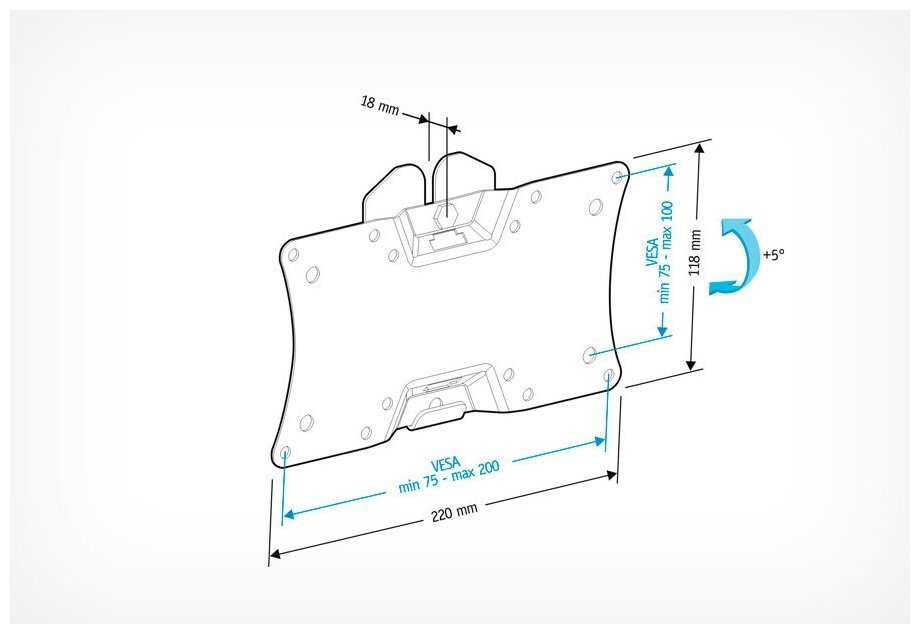 18 mm

VESA
min 75 - max 100

118 mm

+5°

VESA
min 75 - max 200

220 mm