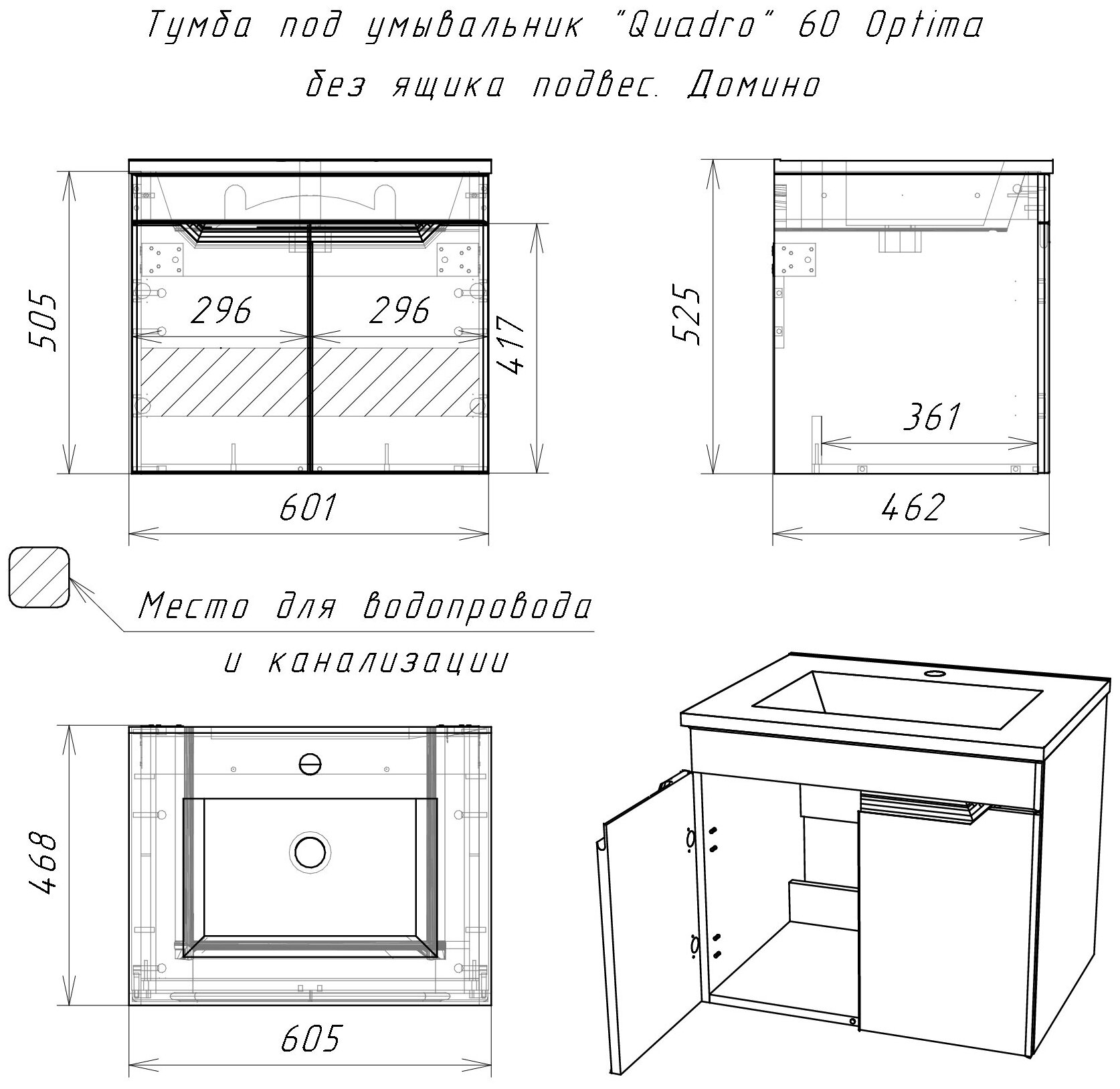 Тумба под умывальник "Quadro" 60 Optima
без ящика подвес. Домино

505
296
296
417
601

525
361
462

Место для водопровода
и канализации

468
605