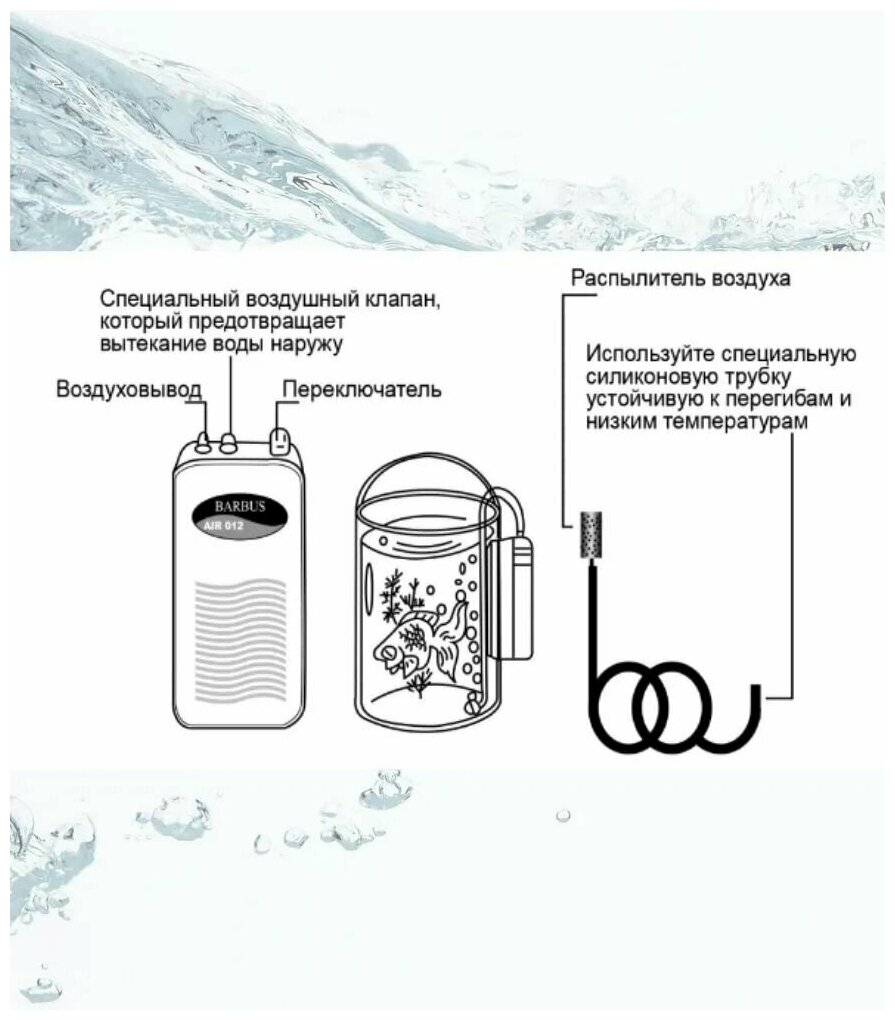 Специальный воздушный клапан, который предотвращает вытекание воды наружу

Воздуховывод

Переключатель

BARBUS
AIR 012

Распылитель воздуха

Используйте специальную силиконовую трубку устойчивую к перегибам и низким температурам