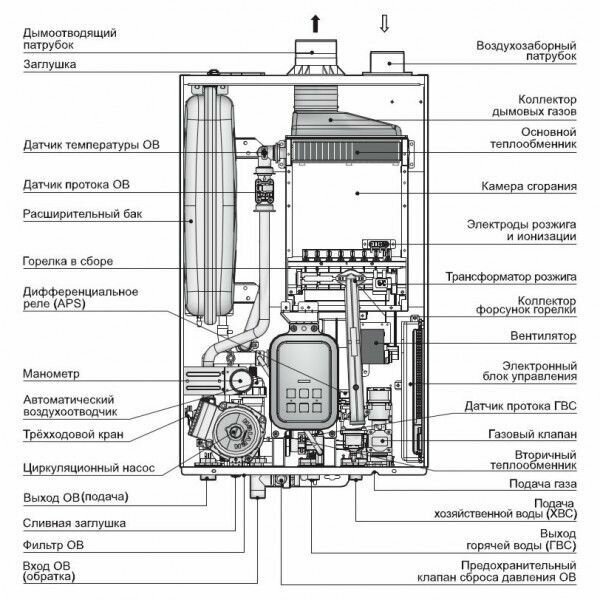 Дымоотводящий патрубок
Заглушка
Датчик температуры ОВ
Датчик протока ОВ
Расширительный бак
Горелка в сборе
Дифференциальное реле (APS)
Манометр
Автоматический воздухоотводчик
Трёхходовой кран
Циркуляционный насос
Выход ОВ (подача)
Сливная заглушка
Фильтр ОВ
Вход ОВ (обратка)

Воздухозаборный патрубок
Коллектор дымовых газов
Основной теплообменник
Камера сгорания
Электроды розжига и ионизации
Трансформатор розжига
Коллектор форсунок горелки
Вентилятор
Электронный блок управления
Датчик протока ГВС
Газовый клапан
Вторичный теплообменник
Подача газа
Подача хозяйственной воды (ХВС)
Выход горячей воды (ГВС)
Предохранительный клапан сброса давления ОВ