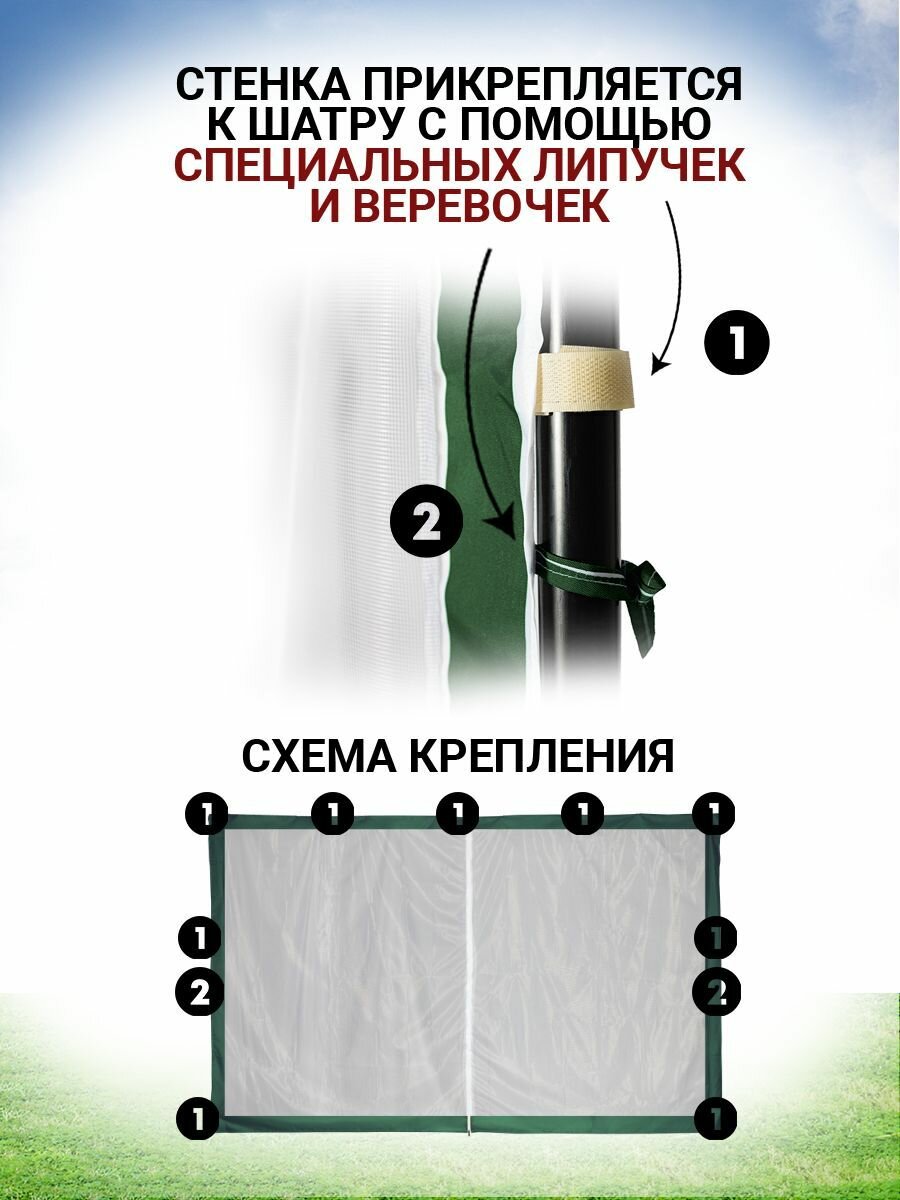 СТЕНКА ПРИКРЕПЛЯЕТСЯ К ШАТРУ С ПОМОЩЬЮ СПЕЦИАЛЬНЫХ ЛИПУЧЕК И ВЕРЕВОЧЕК

1

2

СХЕМА КРЕПЛЕНИЯ

1 1 1 1 1

1 1
2 2

1 1