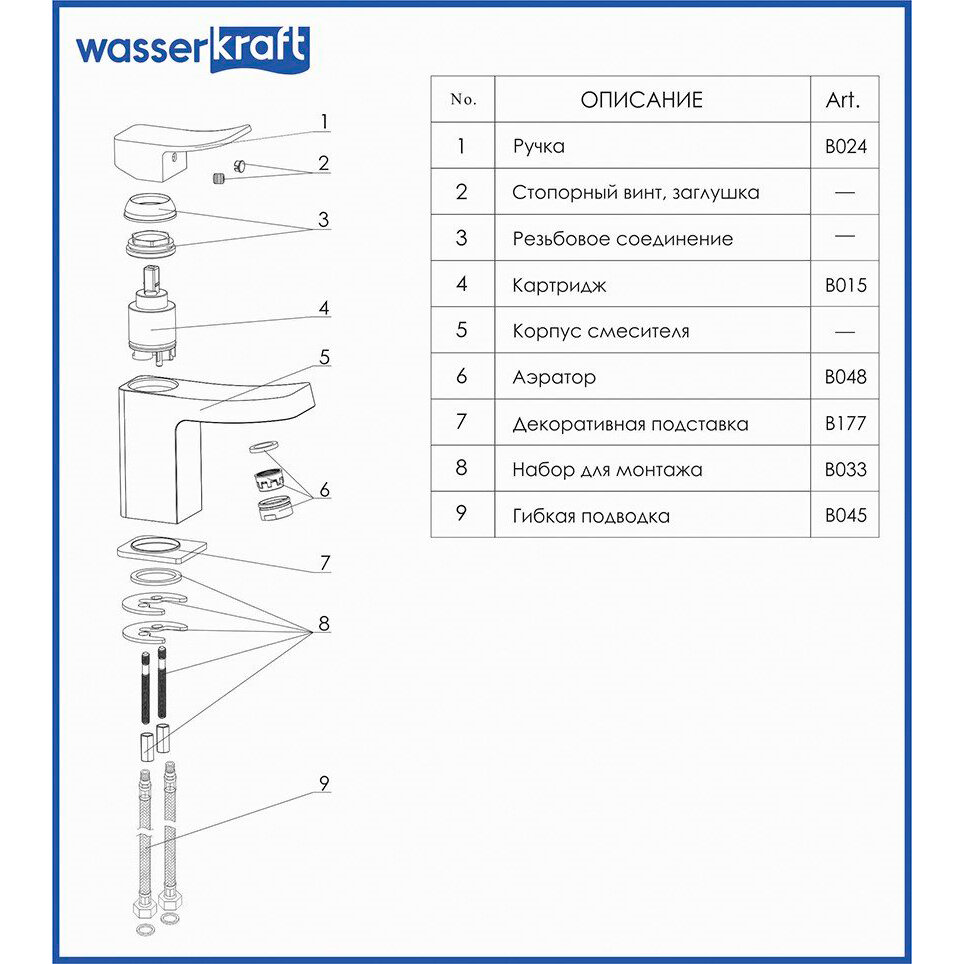 wasserkraft

1
2
3
4
5
6
7
8
9

| No. | ОПИСАНИЕ | Art. |
|---|---|---|
| 1 | Ручка | B024 |
| 2 | Стопорный винт, заглушка | — |
| 3 | Резьбовое соединение | — |
| 4 | Картридж | B015 |
| 5 | Корпус смесителя | — |
| 6 | Аэратор | B048 |
| 7 | Декоративная подставка | B177 |
| 8 | Набор для монтажа | B033 |
| 9 | Гибкая подводка | B045 |