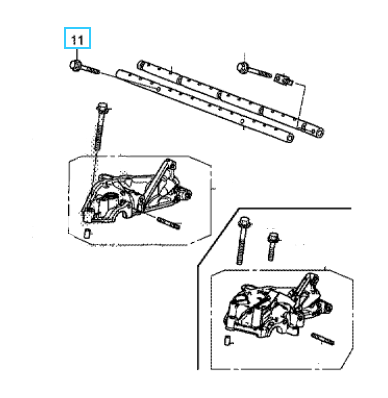 11