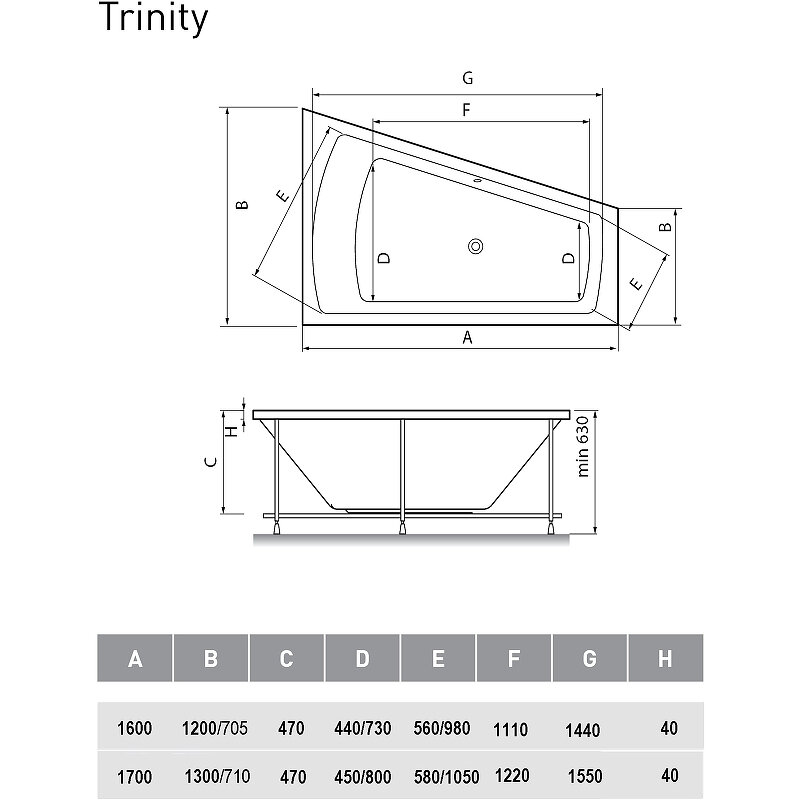 Trinity

G

F

B

E

D

D

B

E

A

H

C

min 630

| A | B | C | D | E | F | G | H |
|---|---|---|---|---|---|---|---|
| 1600 | 1200/705 | 470 | 440/730 | 560/980 | 1110 | 1440 | 40 |
| 1700 | 1300/710 | 470 | 450/800 | 580/1050 | 1220 | 1550 | 40 |