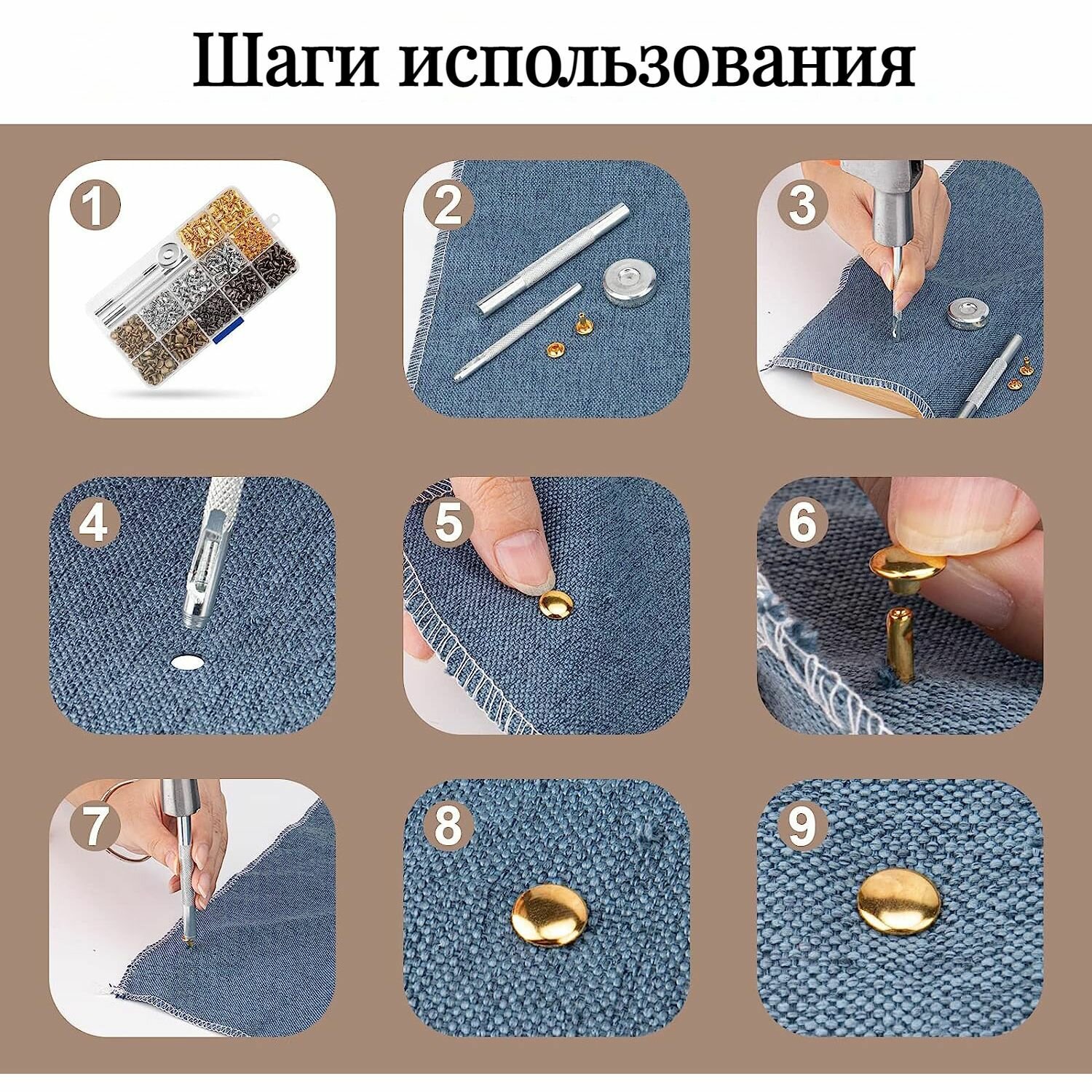 Шаги использования

1

2

3

4

5

6

7

8

9