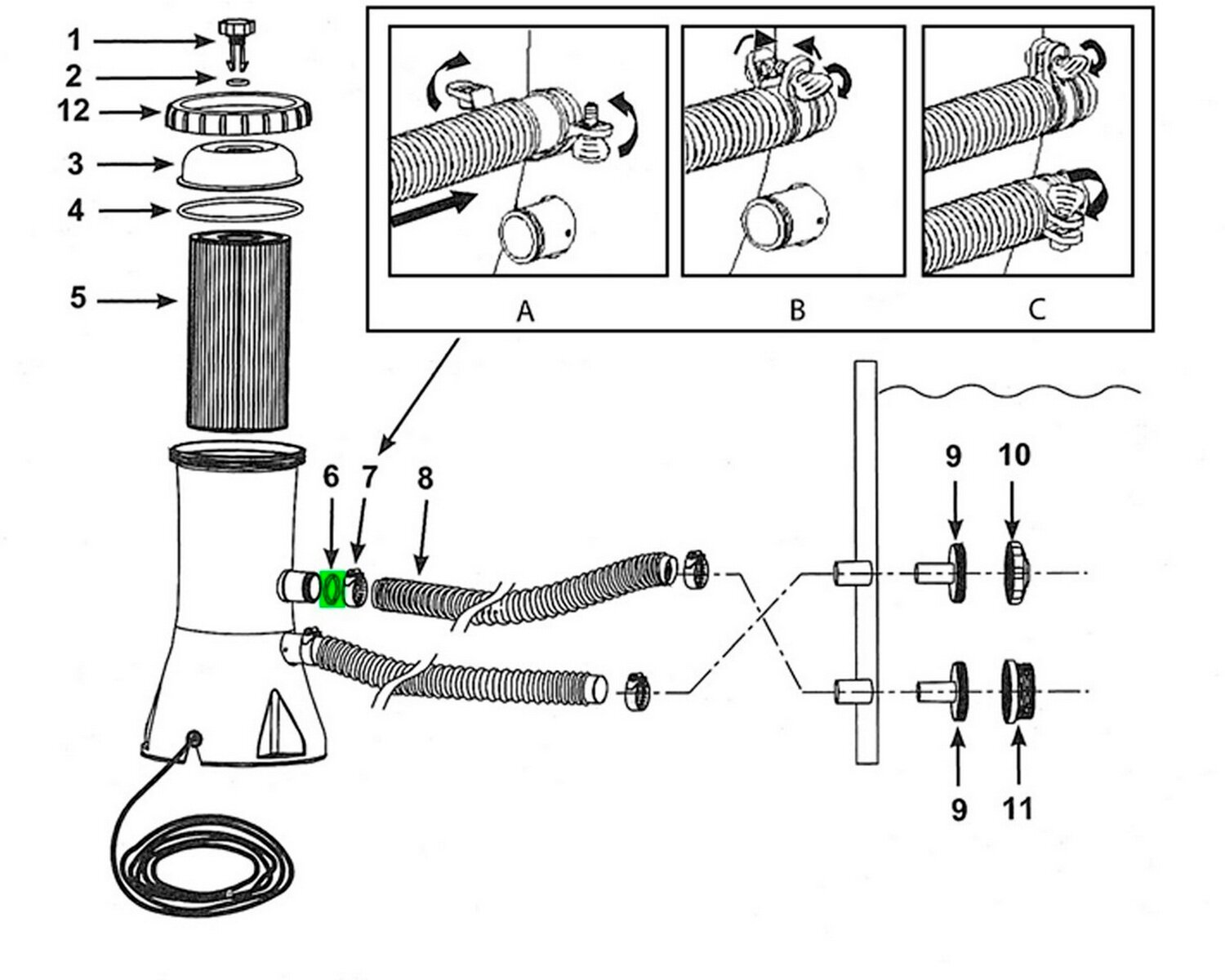 1
2
12
3
4
5

A
B
C

6
7
8

9
10

9
11