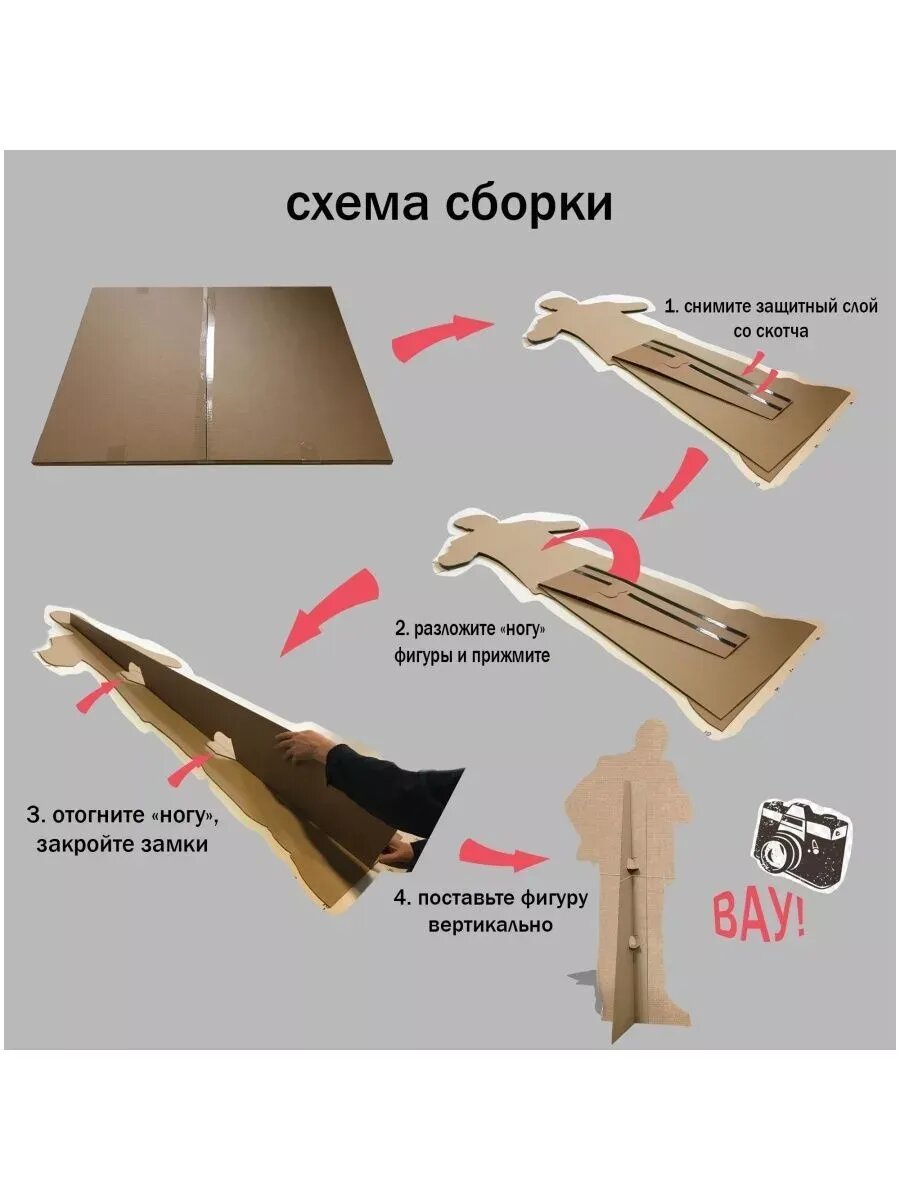 схема сборки

1. снимите защитный слой со скотча

2. разложите «ногу» фигуры и прижмите

3. отогните «ногу», закройте замки

4. поставьте фигуру вертикально

ВАУ!