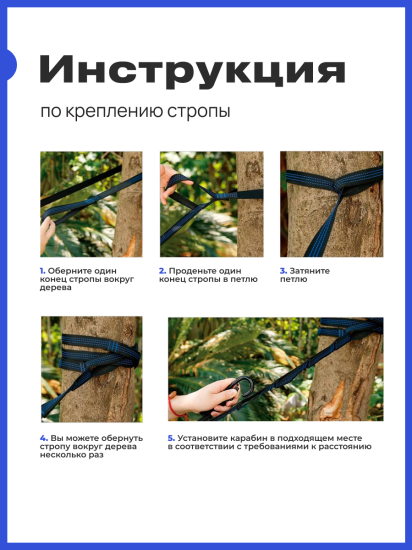 Инструкция

по креплению стропы

1. Оберните один конец стропы вокруг дерева

2. Проденьте один конец стропы в петлю

3. Затяните петлю

4. Вы можете обернуть стропу вокруг дерева несколько раз

5. Установите карабин в подходящем месте в соответствии с требованиями к расстоянию