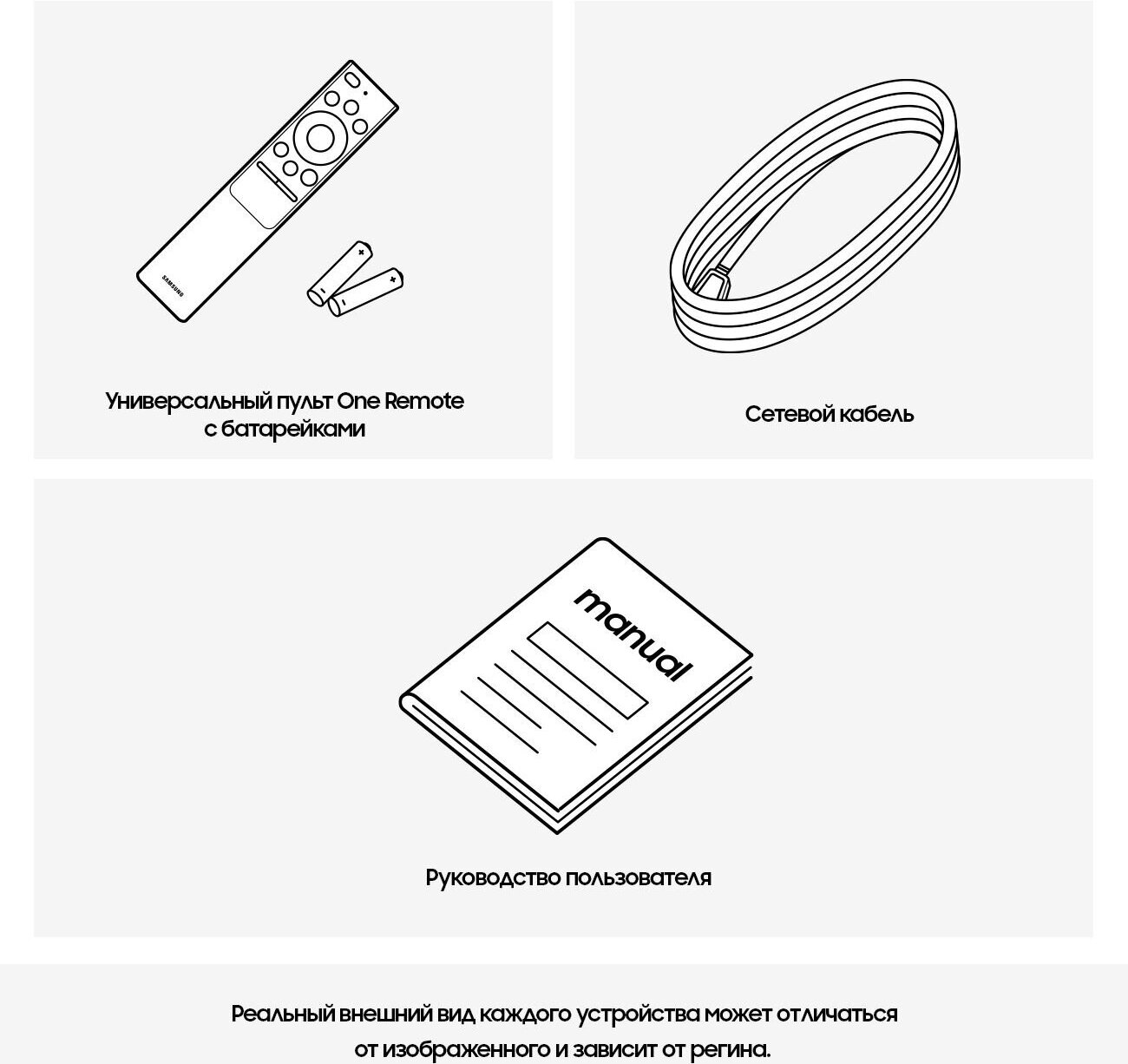 SAMSUNG

Универсальный пульт One Remote с батарейками

Сетевой кабель

manual

Руководство пользователя

Реальный внешний вид каждого устройства может отличаться от изображенного и зависит от регина.