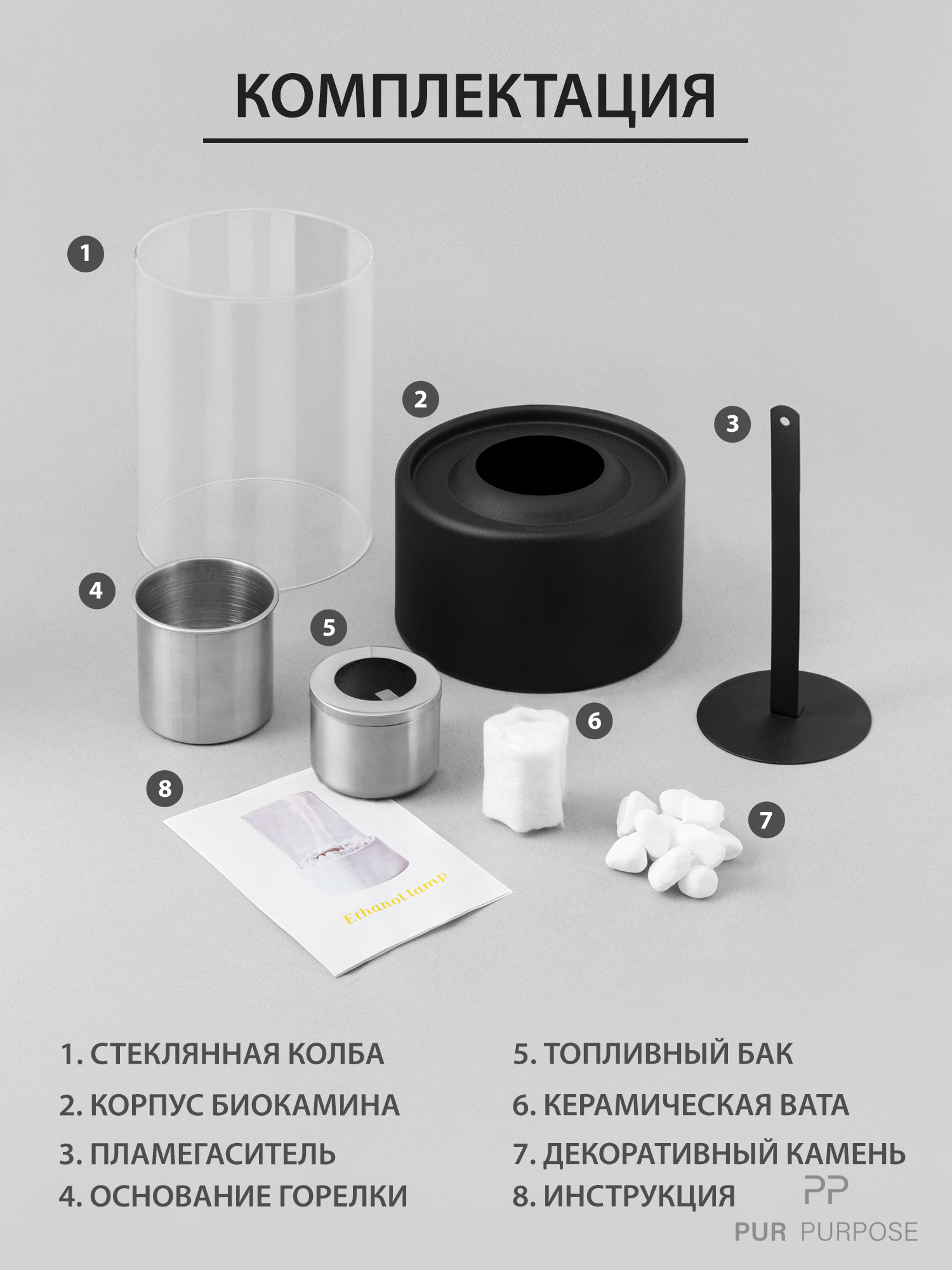 КОМПЛЕКТАЦИЯ

1

2

3

4

5

6

7

8

Ethanol lamp

1. СТЕКЛЯННАЯ КОЛБА
2. КОРПУС БИОКАМИНА
3. ПЛАМЕГАСИТЕЛЬ
4. ОСНОВАНИЕ ГОРЕЛКИ

5. ТОПЛИВНЫЙ БАК
6. КЕРАМИЧЕСКАЯ ВАТА
7. ДЕКОРАТИВНЫЙ КАМЕНЬ
8. ИНСТРУКЦИЯ

PP
PUR PURPOSE