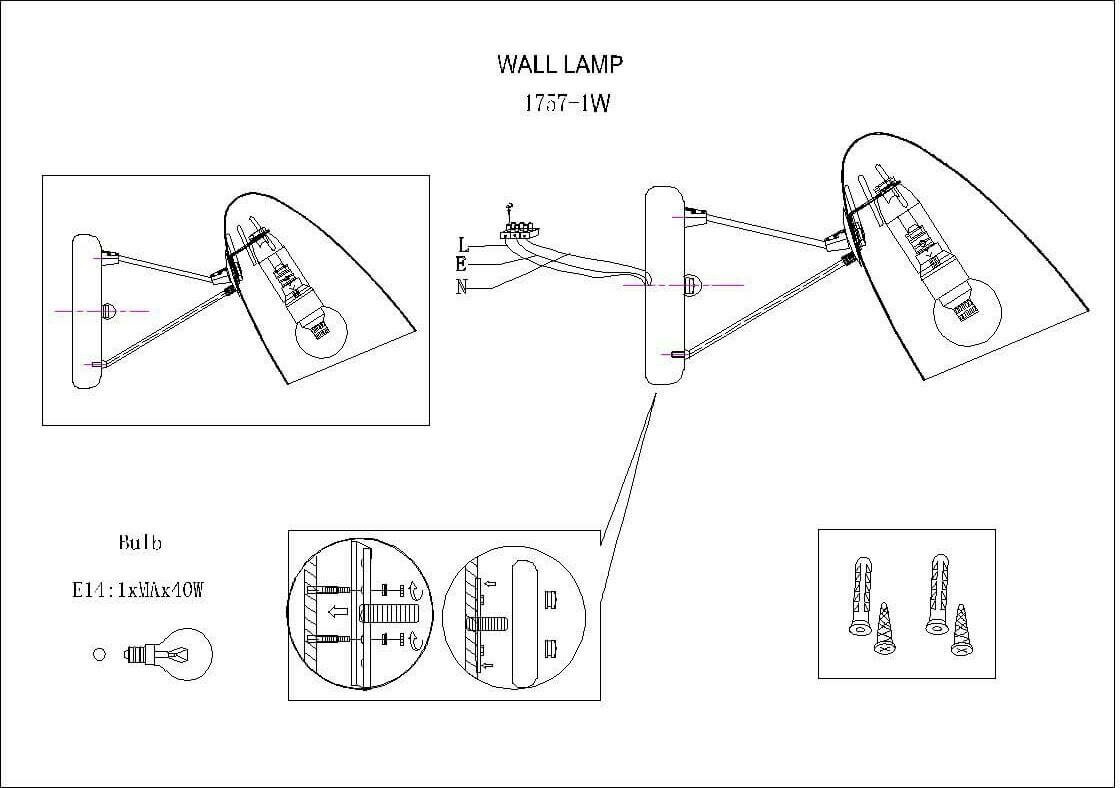 WALL LAMP
1757-1W

L
E
N

Bulb
E14:1xMAx40W