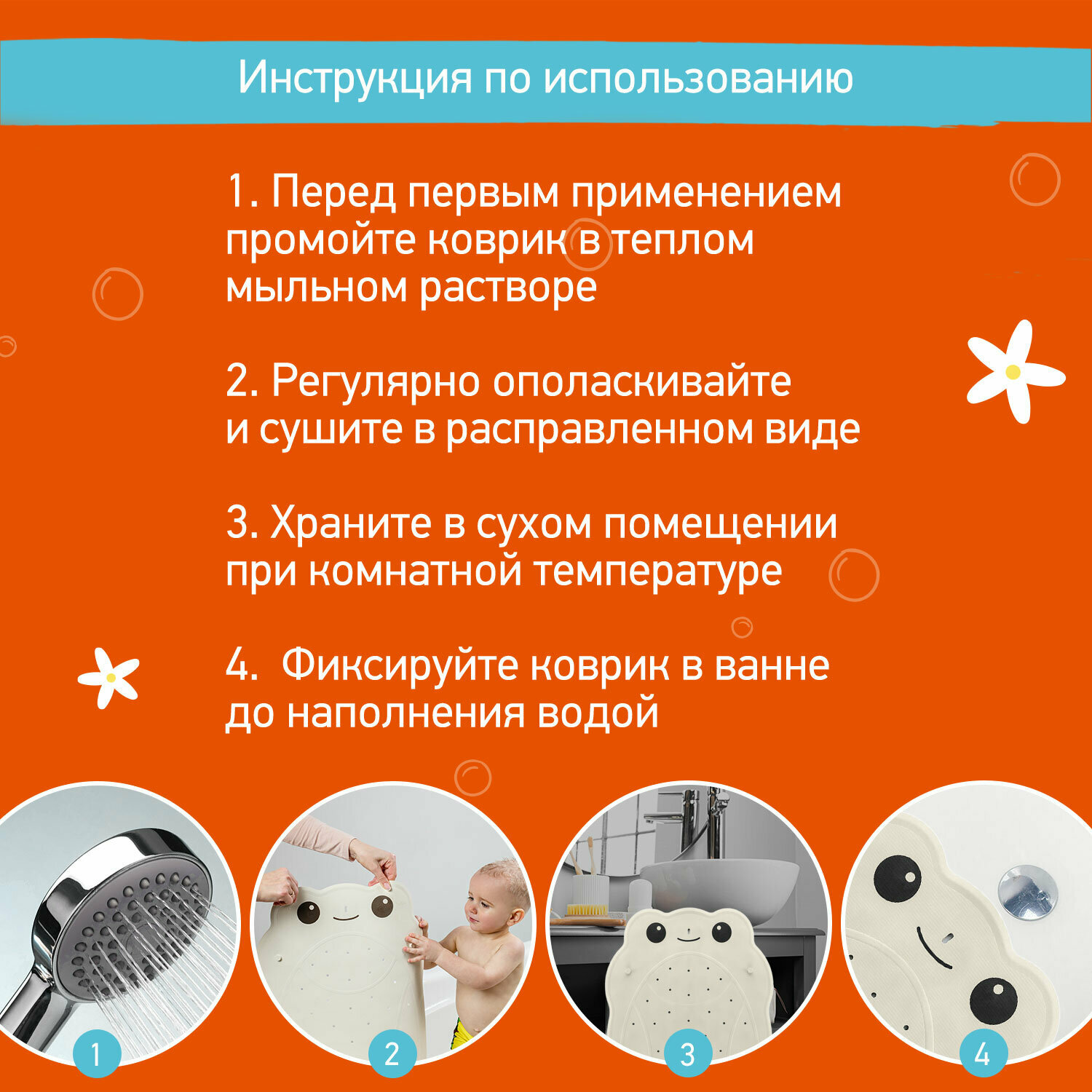 Инструкция по использованию

1. Перед первым применением промойте коврик в теплом мыльном растворе

2. Регулярно ополаскивайте и сушите в расправленном виде

3. Храните в сухом помещении при комнатной температуре

4.  Фиксируйте коврик в ванне до наполнения водой

1

2

3

4