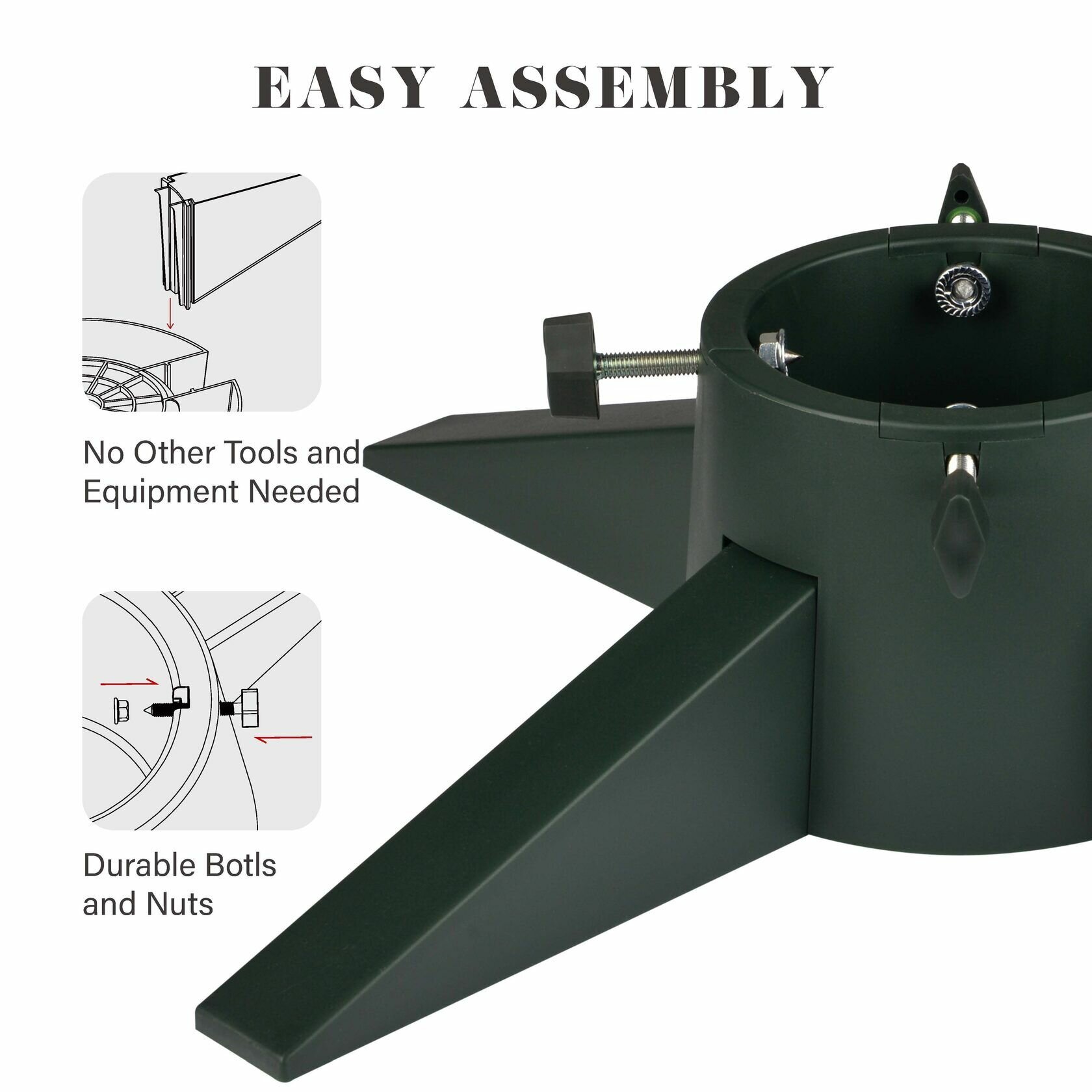 EASY ASSEMBLY

No Other Tools and Equipment Needed

Durable Botls and Nuts