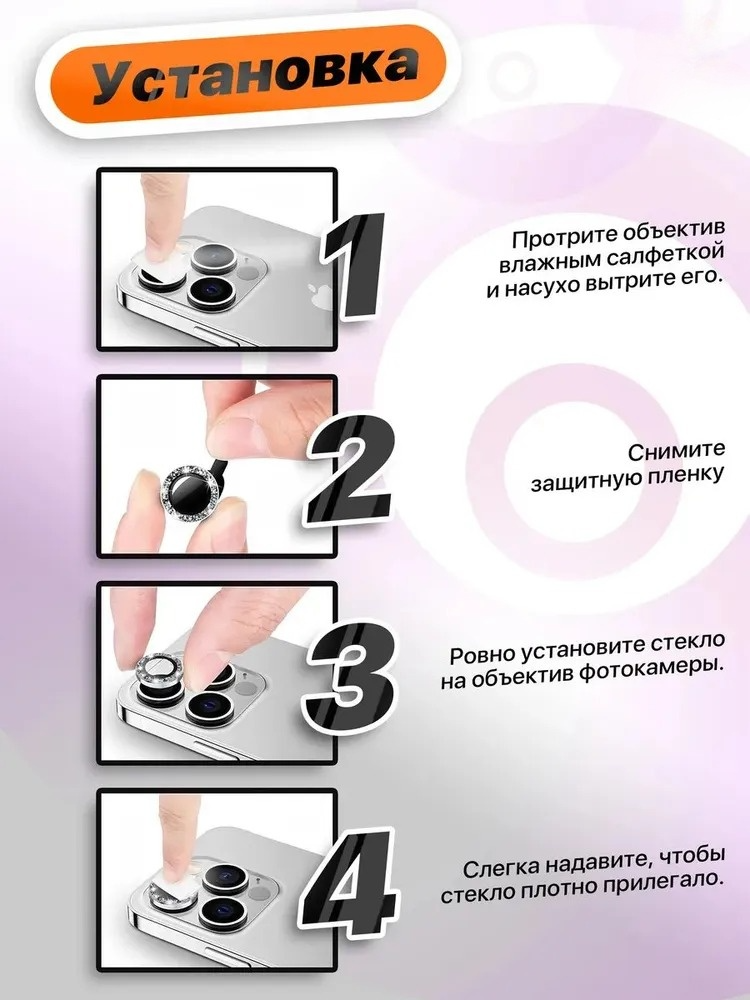 Установка

1

Протрите объектив влажным салфеткой и насухо вытрите его.

2

Снимите защитную пленку

3

Ровно установите стекло на объектив фотокамеры.

4

Слегка надавите, чтобы стекло плотно прилегало.