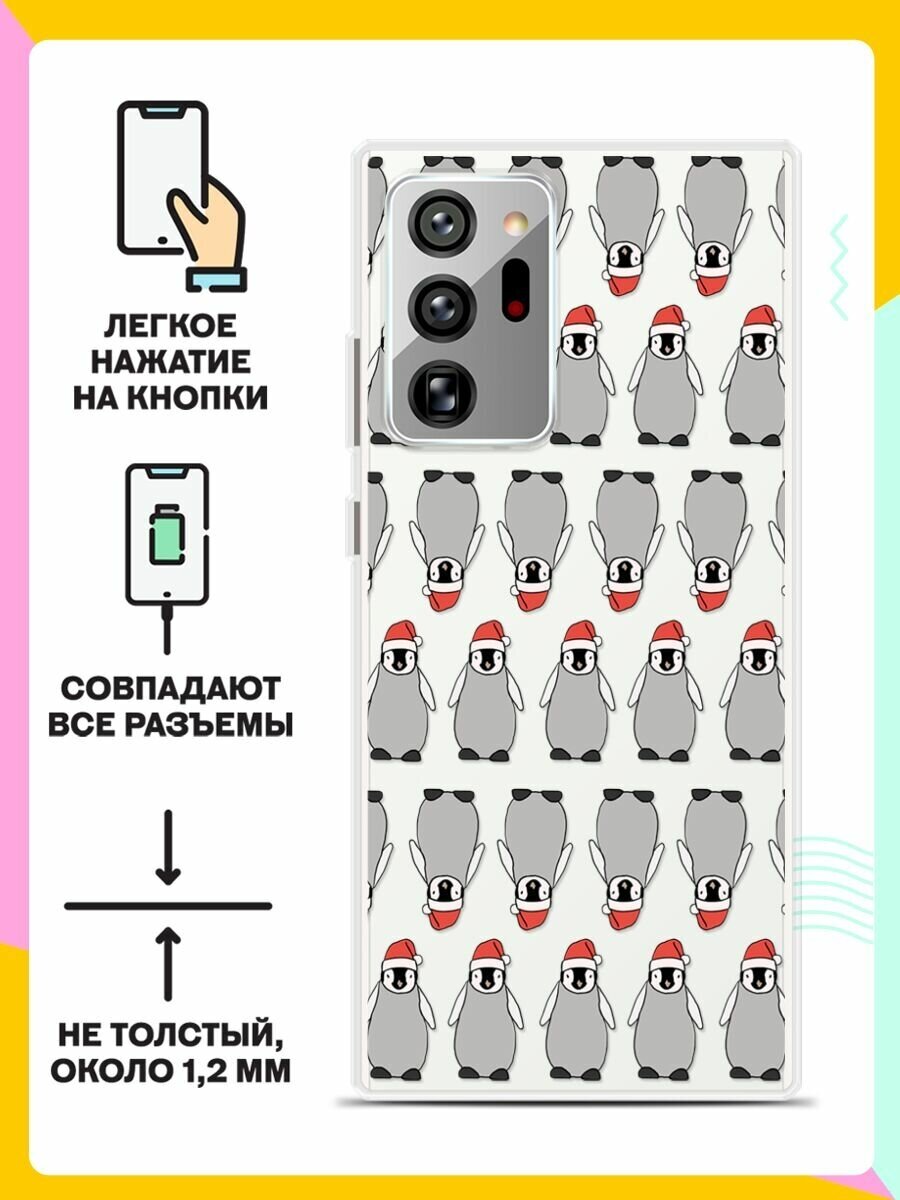 ЛЕГКОЕ НАЖАТИЕ НА КНОПКИ

СОВПАДАЮТ ВСЕ РАЗЪЕМЫ

НЕ ТОЛСТЫЙ, ОКОЛО 1,2 ММ