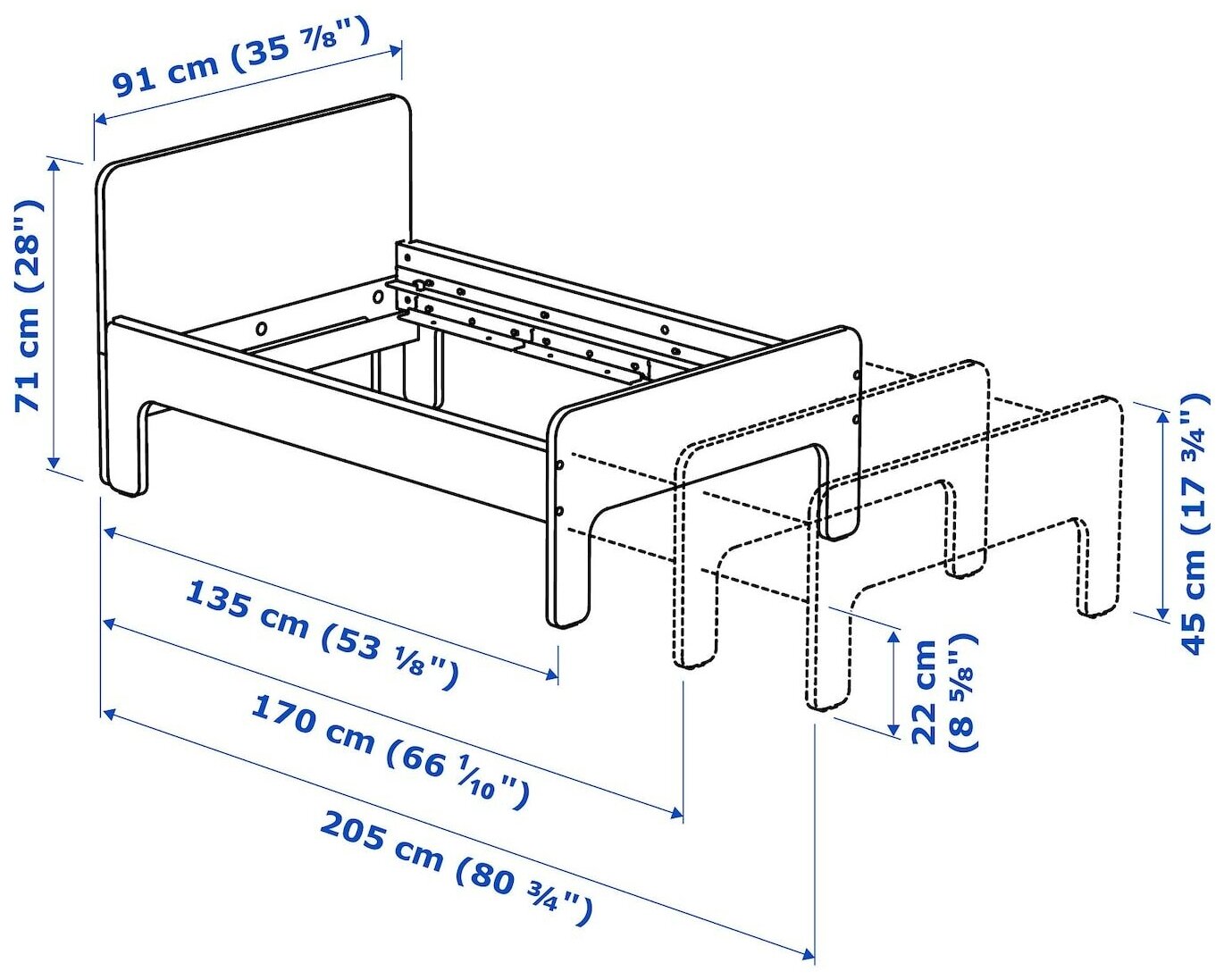 91 cm (35 ⁷⁄₈")

71 cm (28")

135 cm (53 ⅛")

170 cm (66 ¹⁄₁₀")

205 cm (80 ¾")

22 cm (8 ⁵⁄₈")

45 cm (17 ¾")