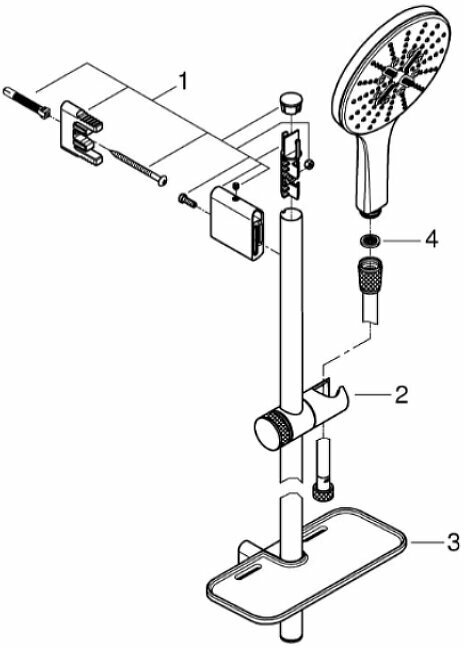 1
4
2
3