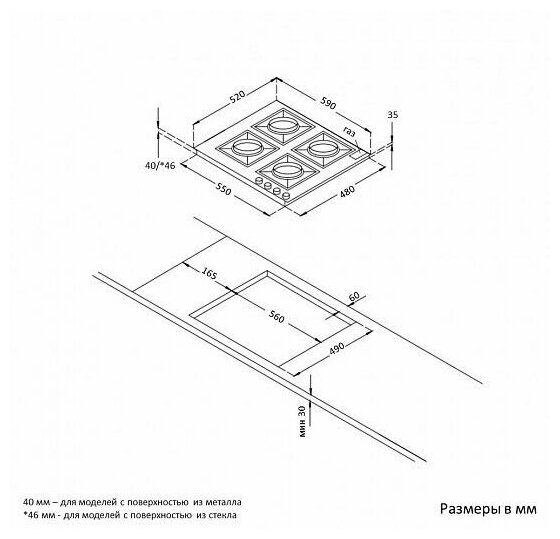 520
590
35
газ
40/*46
550
480
165
60
560
490
мин 30

40 мм – для моделей с поверхностью из металла
*46 мм - для моделей с поверхностью из стекла

Размеры в мм