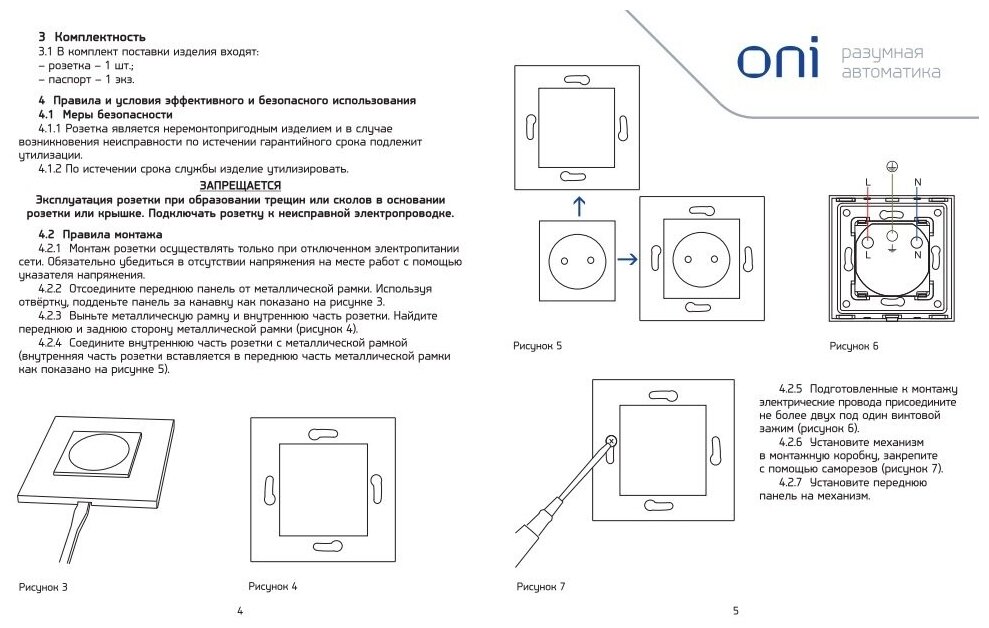 3 Комплектность
3.1 В комплект поставки изделия входят:
– розетка – 1 шт.;
– паспорт – 1 экз.

4 Правила и условия эффективного и безопасного использования
4.1 Меры безопасности
4.1.1 Розетка является неремонтопригодным изделием и в случае возникновения неисправности по истечении гарантийного срока подлежит утилизации.
4.1.2 По истечении срока службы изделие утилизировать.

ЗАПРЕЩАЕТСЯ
Эксплуатация розетки при образовании трещин или сколов в основании розетки или крышке. Подключать розетку к неисправной электропроводке.

4.2 Правила монтажа
4.2.1 Монтаж розетки осуществлять только при отключенном электропитании сети. Обязательно убедиться в отсутствии напряжения на месте работ с помощью указателя напряжения.
4.2.2 Отсоедините переднюю панель от металлической рамки. Используя отвёртку, подденьте панель за канавку как показано на рисунке 3.
4.2.3 Выньте металлическую рамку и внутреннюю часть розетки. Найдите переднюю и заднюю сторону металлической рамки (рисунок 4).
4.2.4 Соедините внутреннюю часть розетки с металлической рамкой (внутренняя часть розетки вставляется в переднюю часть металлической рамки как показано на рисунке 5).

Рисунок 3

Рисунок 4

4

oni разумная автоматика

Рисунок 5

L N

L N

Рисунок 6

Рисунок 7

4.2.5 Подготовленные к монтажу электрические провода присоедините не более двух под один винтовой зажим (рисунок 6).
4.2.6 Установите механизм в монтажную коробку, закрепите с помощью саморезов (рисунок 7).
4.2.7 Установите переднюю панель на механизм.

5