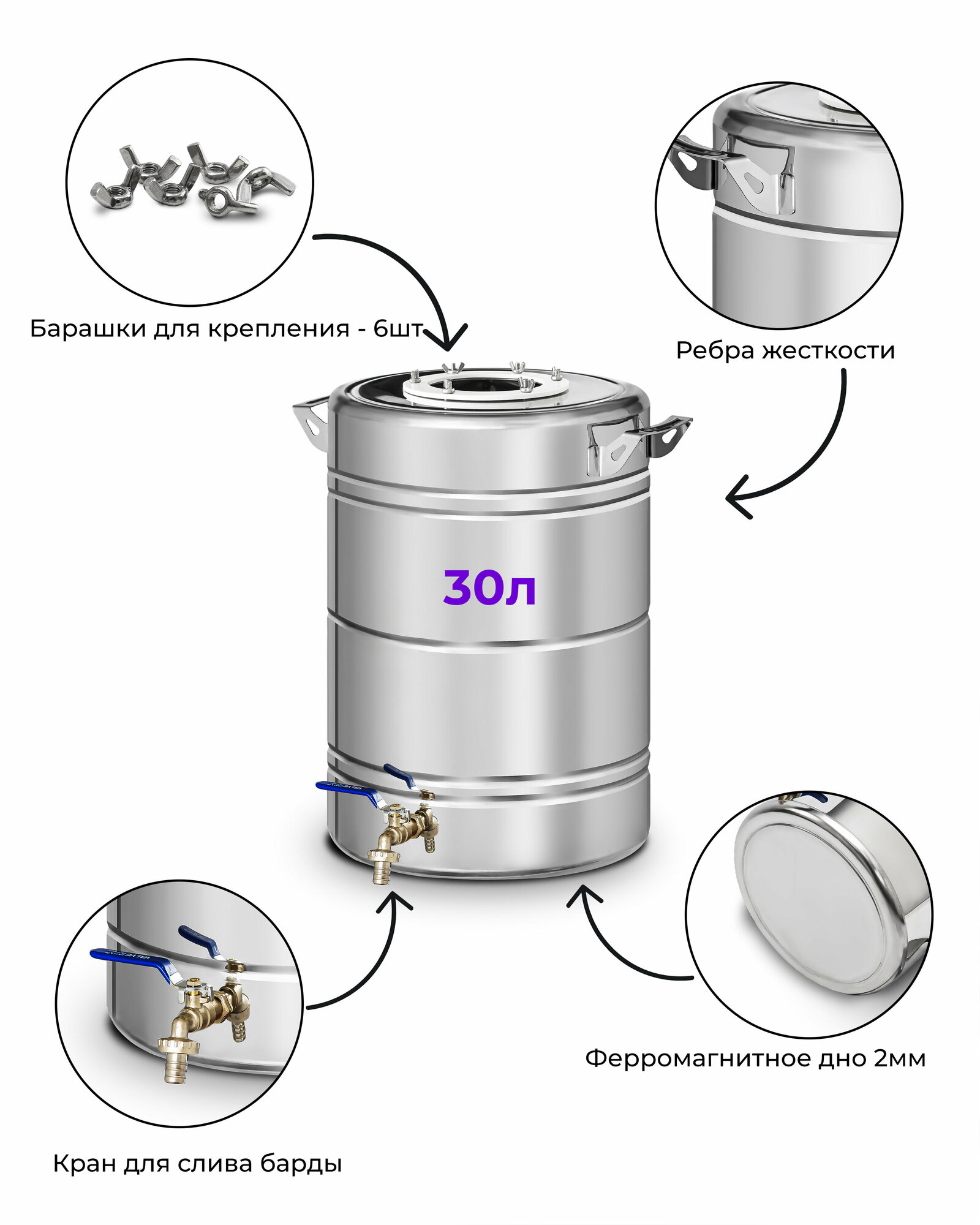 Барашки для крепления - 6шт

Ребра жесткости

30л

Ферромагнитное дно 2мм

Кран для слива барды