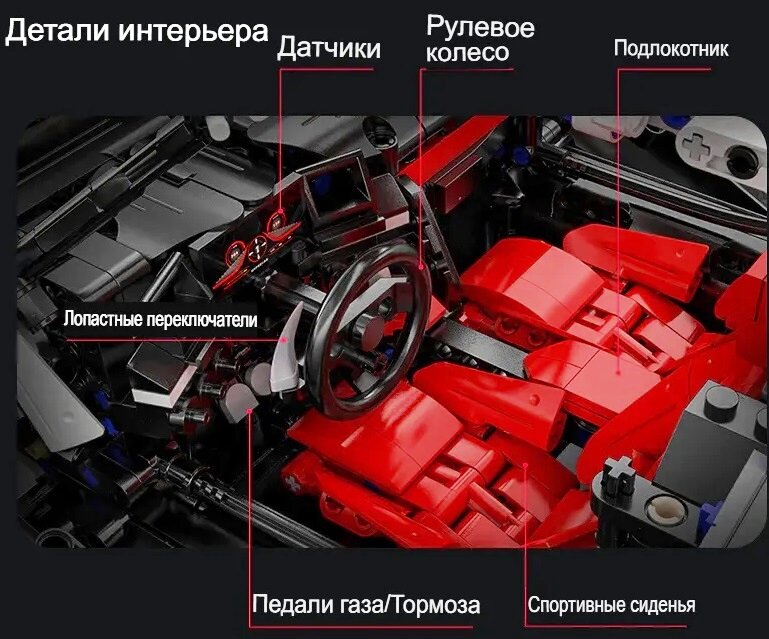 Детали интерьера

Датчики

Рулевое колесо

Подлокотник

Лопастные переключатели

Педали газа/Тормоза

Спортивные сиденья