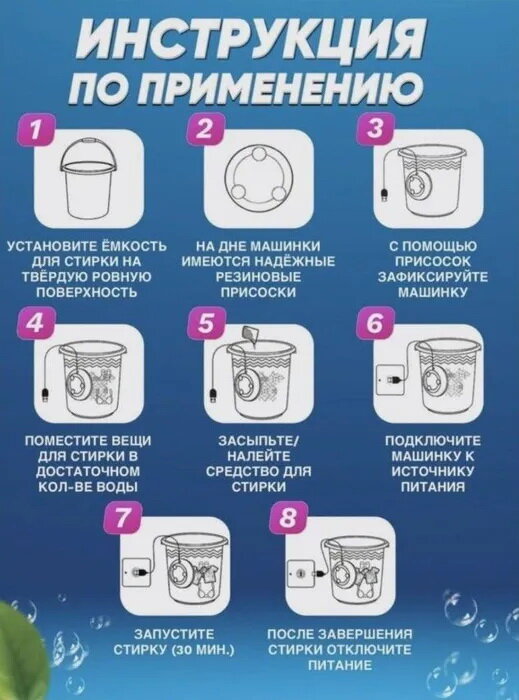 ИНСТРУКЦИЯ ПО ПРИМЕНЕНИЮ

1

УСТАНОВИТЕ ЁМКОСТЬ ДЛЯ СТИРКИ НА ТВЁРДУЮ РОВНУЮ ПОВЕРХНОСТЬ

2

НА ДНЕ МАШИНКИ ИМЕЮТСЯ НАДЁЖНЫЕ РЕЗИНОВЫЕ ПРИСОСКИ

3

С ПОМОЩЬЮ ПРИСОСОК ЗАФИКСИРУЙТЕ МАШИНКУ

4

ПОМЕСТИТЕ ВЕЩИ ДЛЯ СТИРКИ В ДОСТАТОЧНОМ КОЛ-ВЕ ВОДЫ

5

ЗАСЫПЬТЕ/ НАЛЕЙТЕ СРЕДСТВО ДЛЯ СТИРКИ

6

ПОДКЛЮЧИТЕ МАШИНКУ К ИСТОЧНИКУ ПИТАНИЯ

7

ЗАПУСТИТЕ СТИРКУ (30 МИН.)

8

ПОСЛЕ ЗАВЕРШЕНИЯ СТИРКИ ОТКЛЮЧИТЕ ПИТАНИЕ