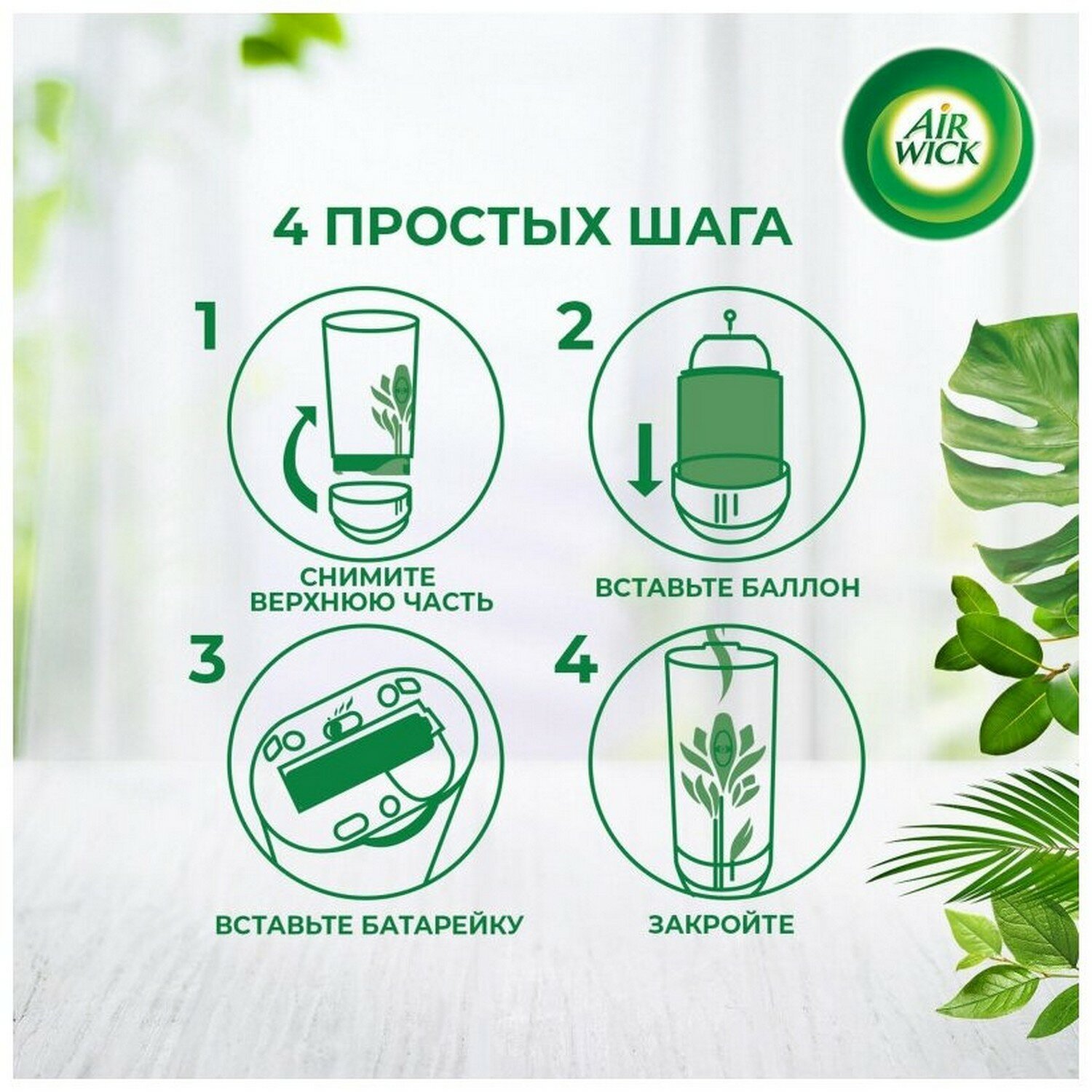 AIR WICK

4 ПРОСТЫХ ШАГА

1

СНИМИТЕ ВЕРХНЮЮ ЧАСТЬ

2

ВСТАВЬТЕ БАЛЛОН

3

ВСТАВЬТЕ БАТАРЕЙКУ

4

ЗАКРОЙТЕ