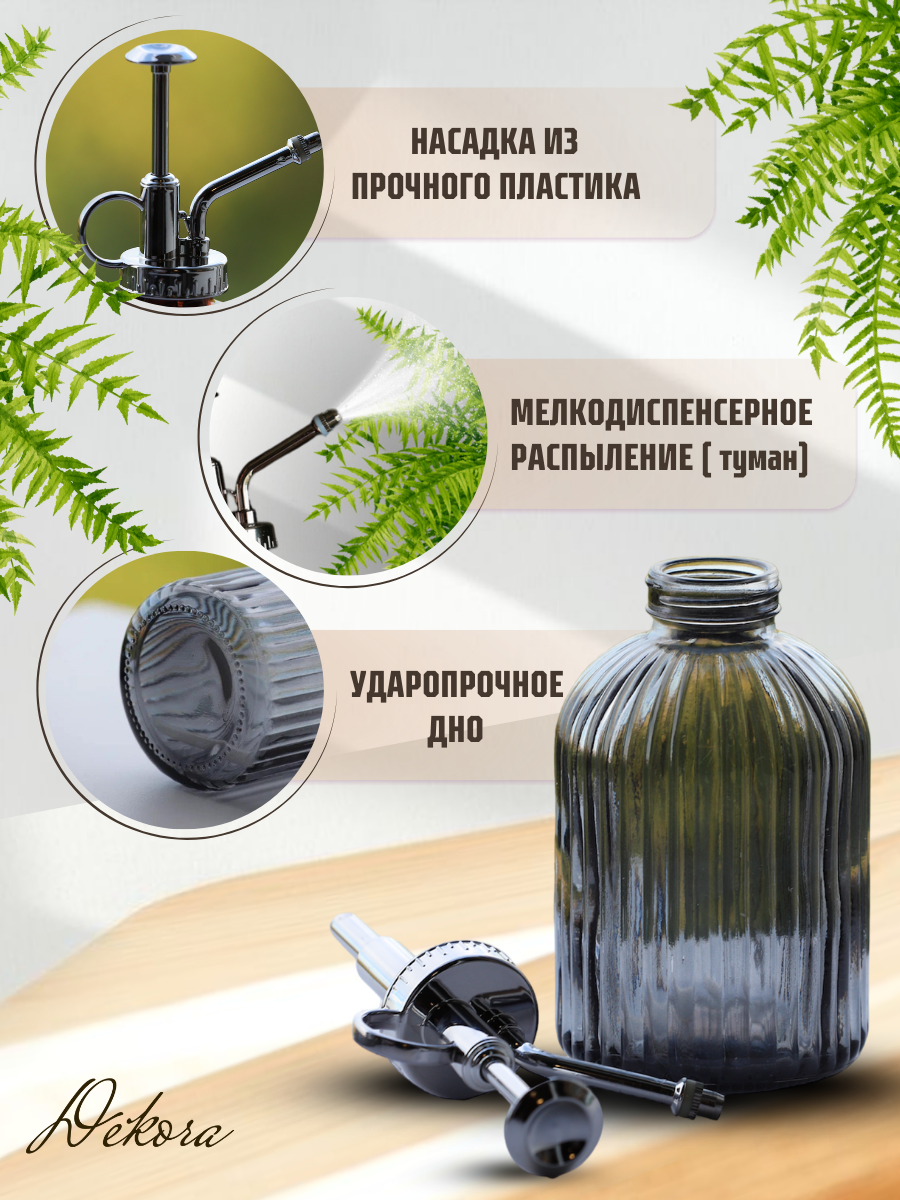 НАСАДКА ИЗ ПРОЧНОГО ПЛАСТИКА

МЕЛКОДИСПЕНСЕРНОЕ РАСПЫЛЕНИЕ ( туман)

УДАРОПРОЧНОЕ ДНО

Dekora