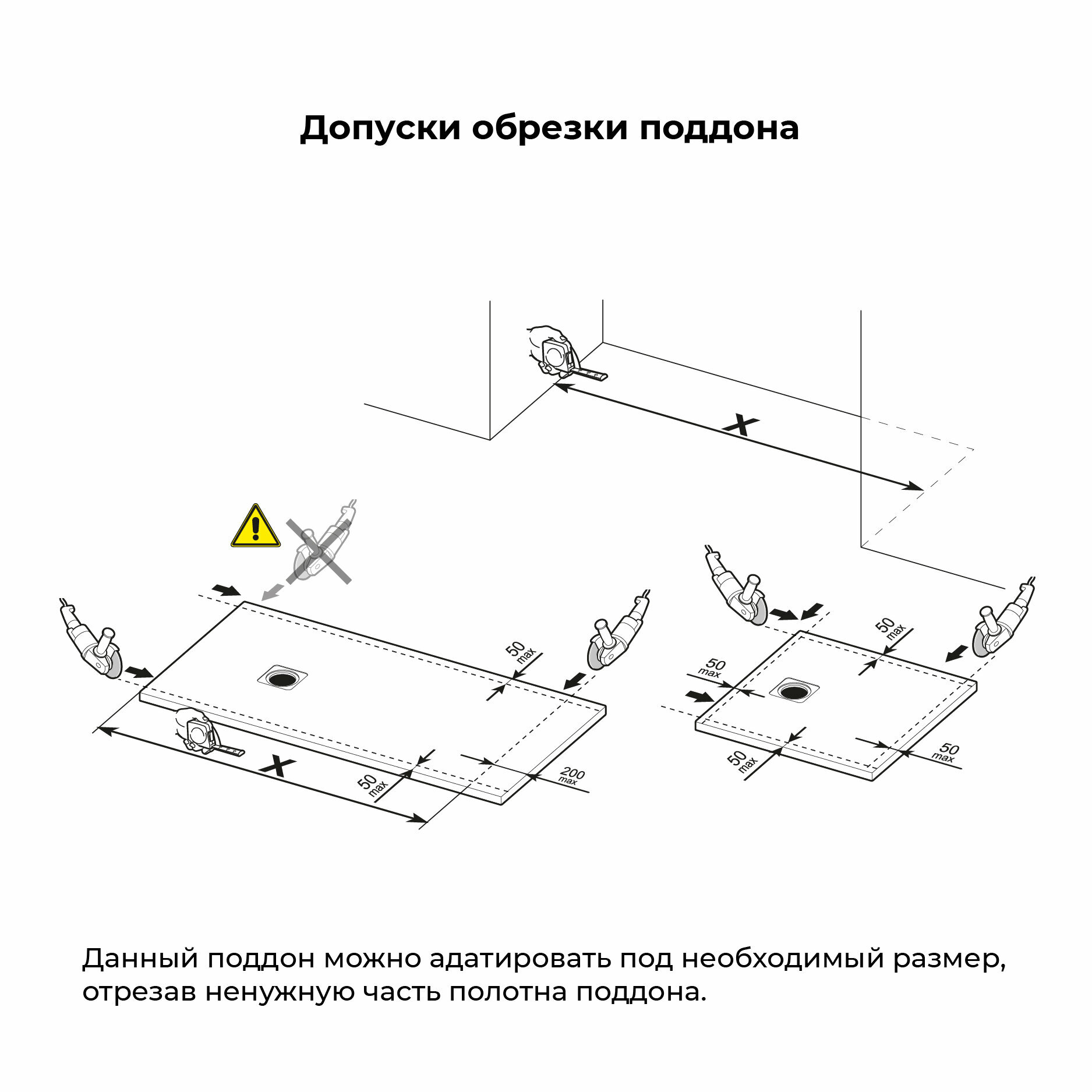 Допуски обрезки поддона

X

50
max

X

50
max

200
max

50
max

50
max

50
max

50
max

Данный поддон можно адатировать под необходимый размер, отрезав ненужную часть полотна поддона.