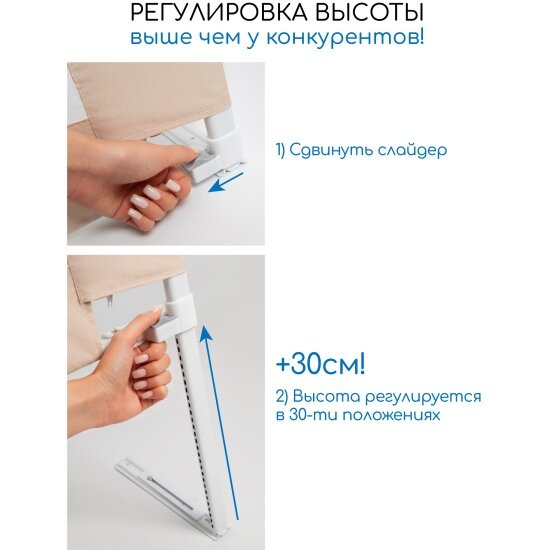 РЕГУЛИРОВКА ВЫСОТЫ
выше чем у конкурентов!

1) Сдвинуть слайдер

+30см!

2) Высота регулируется в 30-ти положениях