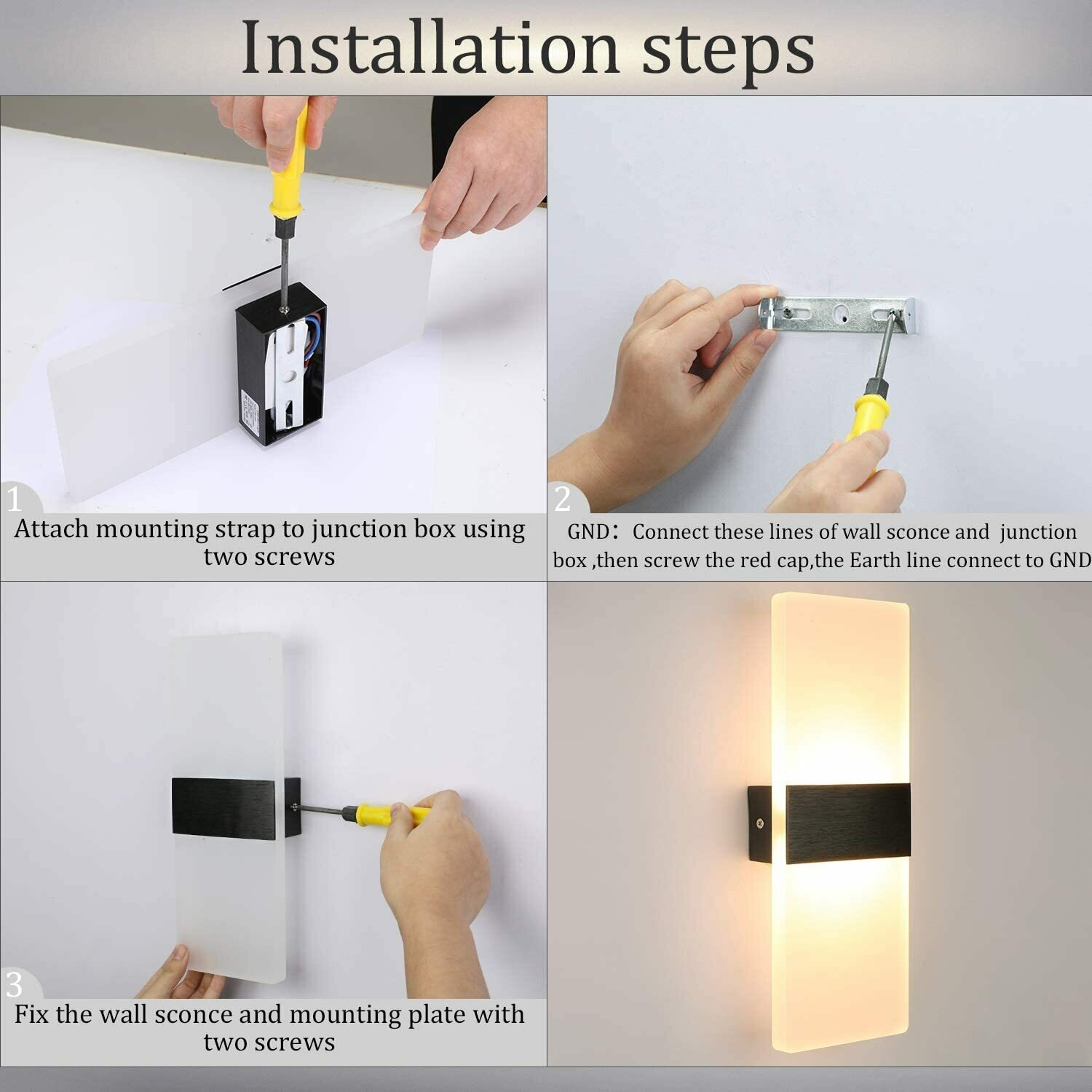 Installation steps

1
Attach mounting strap to junction box using two screws

2
GND：Connect these lines of wall sconce and junction box ,then screw the red cap,the Earth line connect to GND

3
Fix the wall sconce and mounting plate with two screws