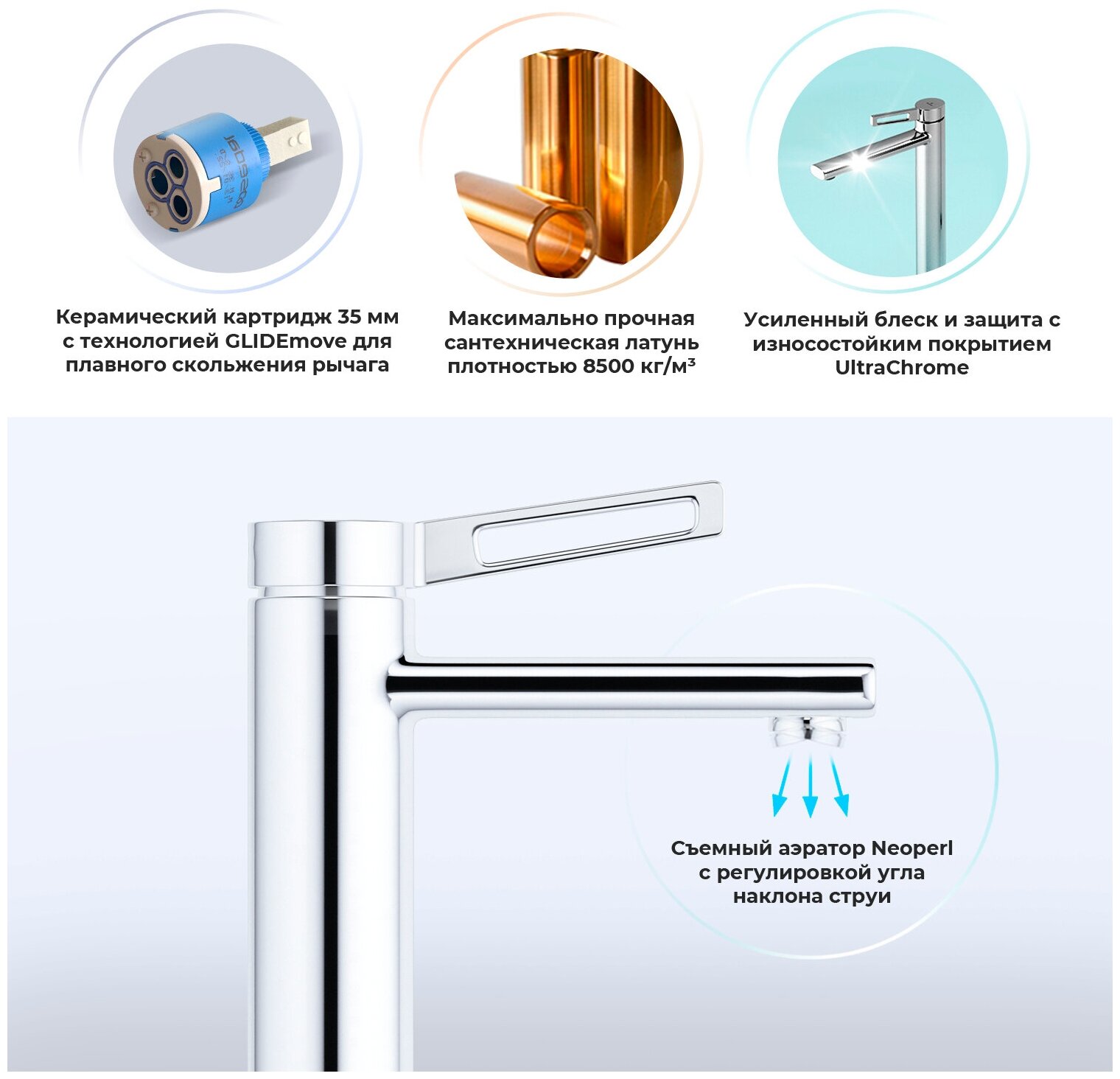 Керамический картридж 35 мм с технологией GLIDEmove для плавного скольжения рычага

Максимально прочная сантехническая латунь плотностью 8500 кг/м³

Усиленный блеск и защита с износостойким покрытием UltraChrome

Съемный аэратор Neoperl с регулировкой угла наклона струи