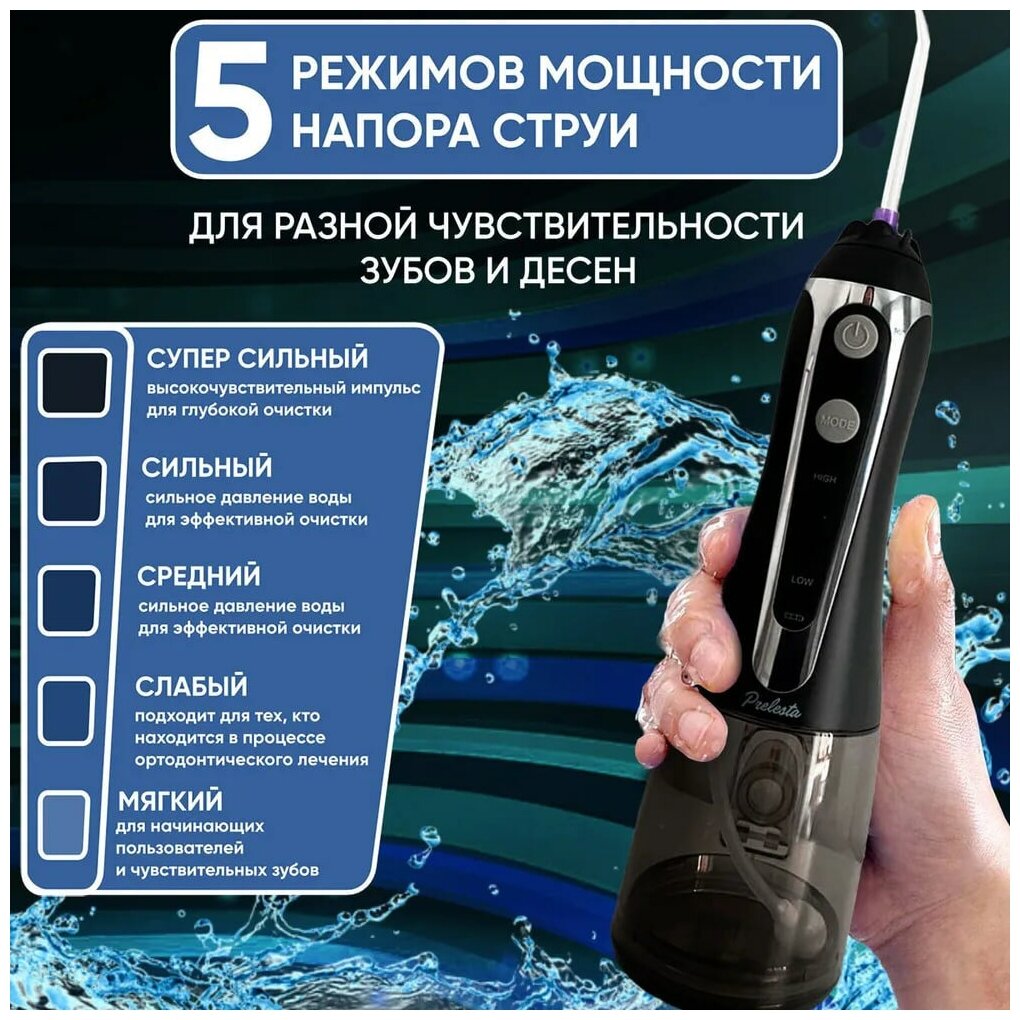 5 РЕЖИМОВ МОЩНОСТИ НАПОРА СТРУИ

ДЛЯ РАЗНОЙ ЧУВСТВИТЕЛЬНОСТИ ЗУБОВ И ДЕСЕН

СУПЕР СИЛЬНЫЙ
высокочувствительный импульс для глубокой очистки

СИЛЬНЫЙ
сильное давление воды для эффективной очистки

СРЕДНИЙ
сильное давление воды для эффективной очистки

СЛАБЫЙ
подходит для тех, кто находится в процессе ортодонтического лечения

МЯГКИЙ
для начинающих пользователей и чувствительных зубов

MODE
HIGH
LOW
Prelesta