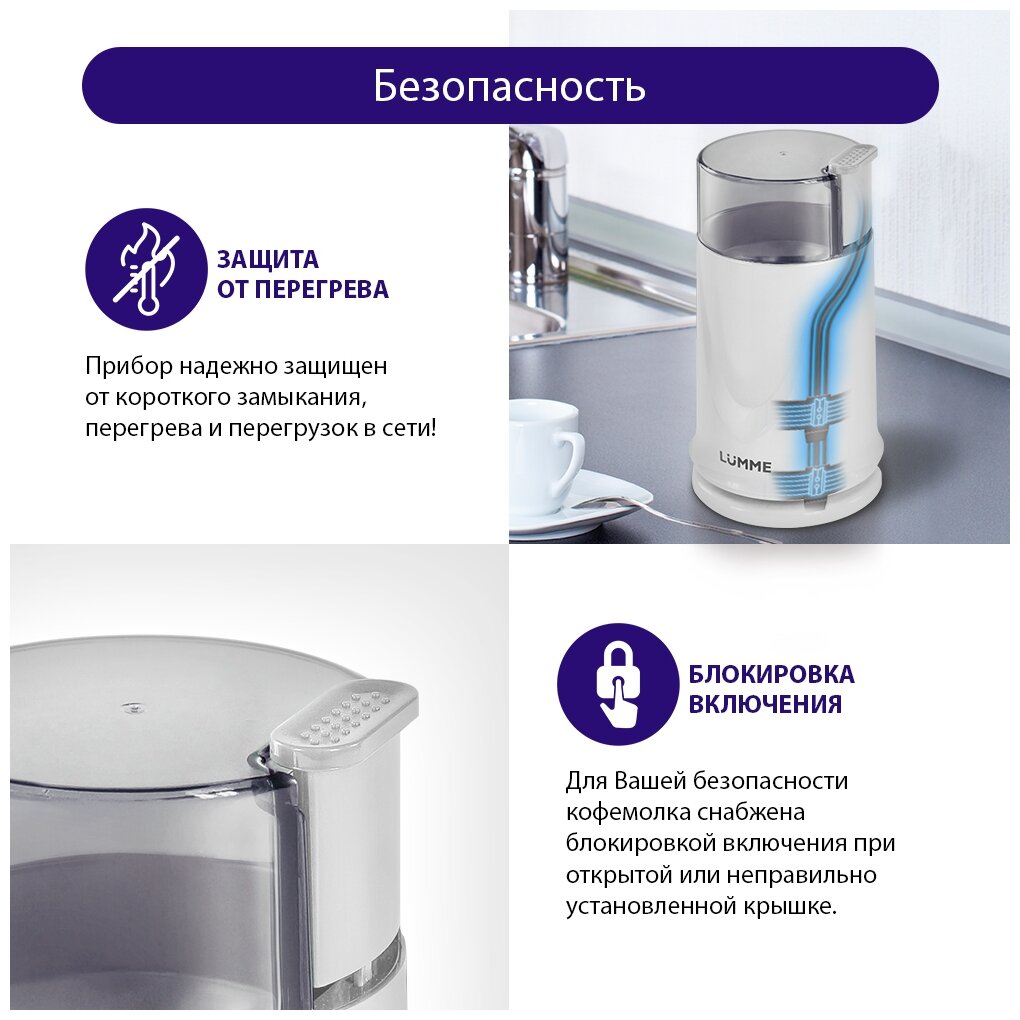 Безопасность

ЗАЩИТА ОТ ПЕРЕГРЕВА

Прибор надежно защищен от короткого замыкания, перегрева и перегрузок в сети!

LÜMME

БЛОКИРОВКА ВКЛЮЧЕНИЯ

Для Вашей безопасности кофемолка снабжена блокировкой включения при открытой или неправильно установленной крышке.