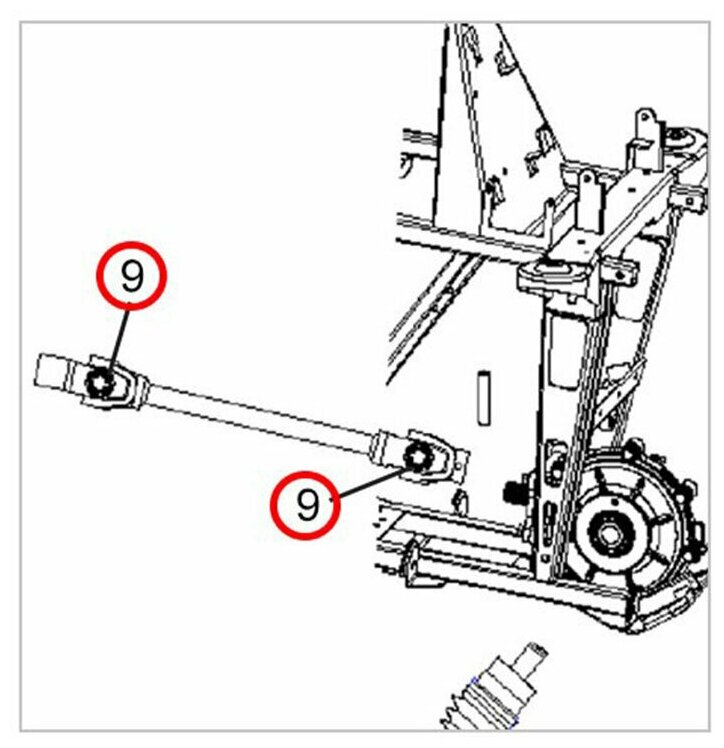 9

9