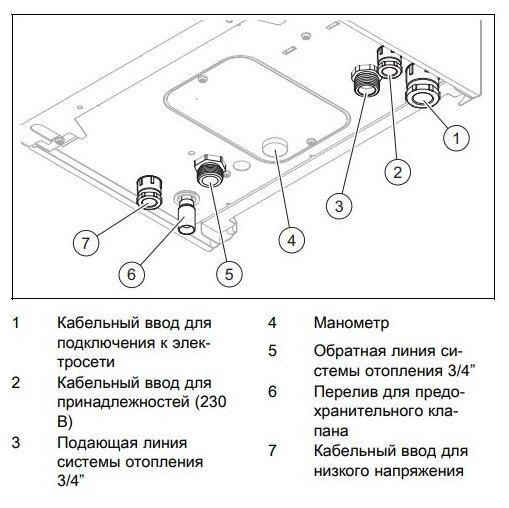 1
2
3
4
5
6
7

1 Кабельный ввод для подключения к электросети
2 Кабельный ввод для принадлежностей (230 В)
3 Подающая линия системы отопления 3/4”

4 Манометр
5 Обратная линия системы отопления 3/4”
6 Перелив для предохранительного клапана
7 Кабельный ввод для низкого напряжения