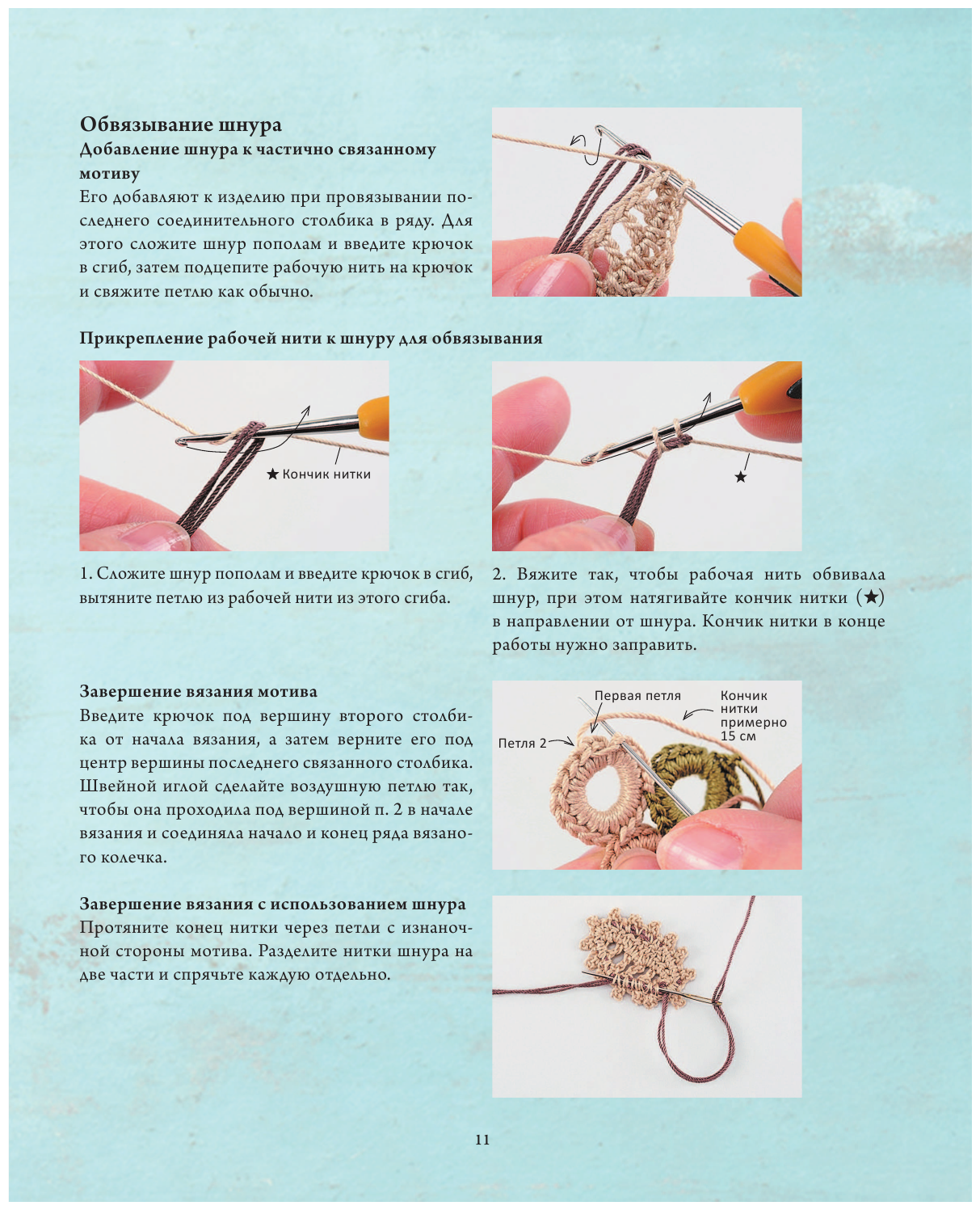 Обвязывание шнура
Добавление шнура к частично связанному мотиву
Его добавляют к изделию при провязывании последнего соединительного столбика в ряду. Для этого сложите шнур пополам и введите крючок в сгиб, затем подцепите рабочую нить на крючок и свяжите петлю как обычно.

Прикрепление рабочей нити к шнуру для обвязывания

★ Кончик нитки

★

1. Сложите шнур пополам и введите крючок в сгиб, вытяните петлю из рабочей нити из этого сгиба.

2. Вяжите так, чтобы рабочая нить обвивала шнур, при этом натягивайте кончик нитки (★) в направлении от шнура. Кончик нитки в конце работы нужно заправить.

Завершение вязания мотива
Введите крючок под вершину второго столбика от начала вязания, а затем верните его под центр вершины последнего связанного столбика. Швейной иглой сделайте воздушную петлю так, чтобы она проходила под вершиной п. 2 в начале вязания и соединяла начало и конец ряда вязаного колечка.

Первая петля

Кончик нитки примерно 15 см

Петля 2

Завершение вязания с использованием шнура
Протяните конец нитки через петли с изнаночной стороны мотива. Разделите нитки шнура на две части и спрячьте каждую отдельно.

11