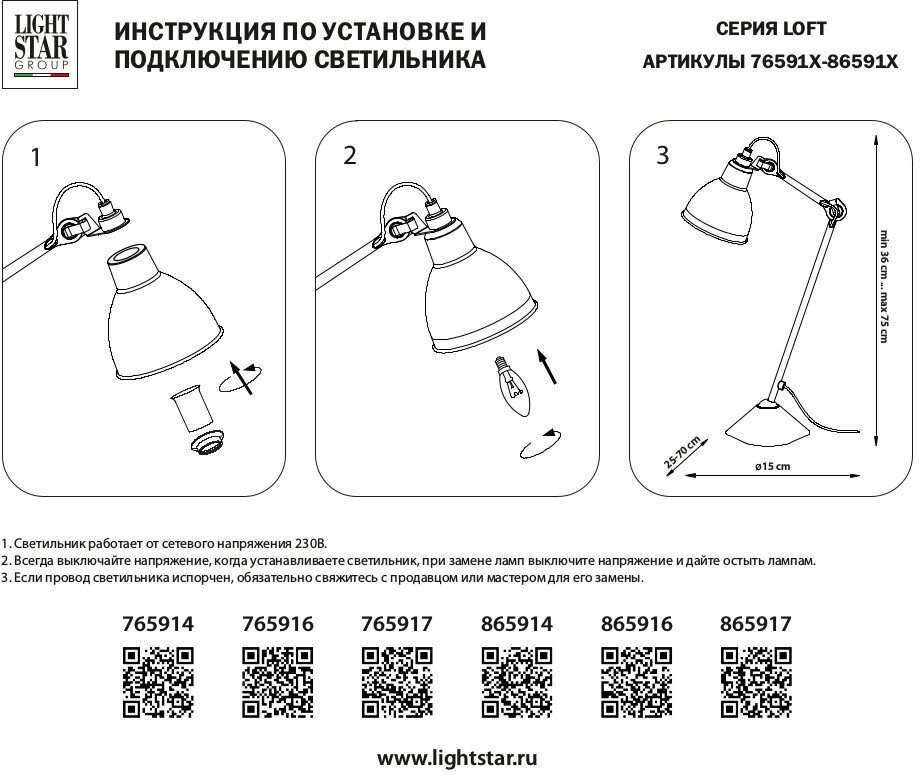 LIGHT STAR GROUP

ИНСТРУКЦИЯ ПО УСТАНОВКЕ И ПОДКЛЮЧЕНИЮ СВЕТИЛЬНИКА

СЕРИЯ LOFT
АРТИКУЛЫ 76591X-86591X

1

2

3

min 36 cm ... max 75 cm

25-70 cm

ø15 cm

1. Светильник работает от сетевого напряжения 230В.
2. Всегда выключайте напряжение, когда устанавливаете светильник, при замене ламп выключите напряжение и дайте остыть лампам.
3. Если провод светильника испорчен, обязательно свяжитесь с продавцом или мастером для его замены.

765914 765916 765917 865914 865916 865917

www.lightstar.ru