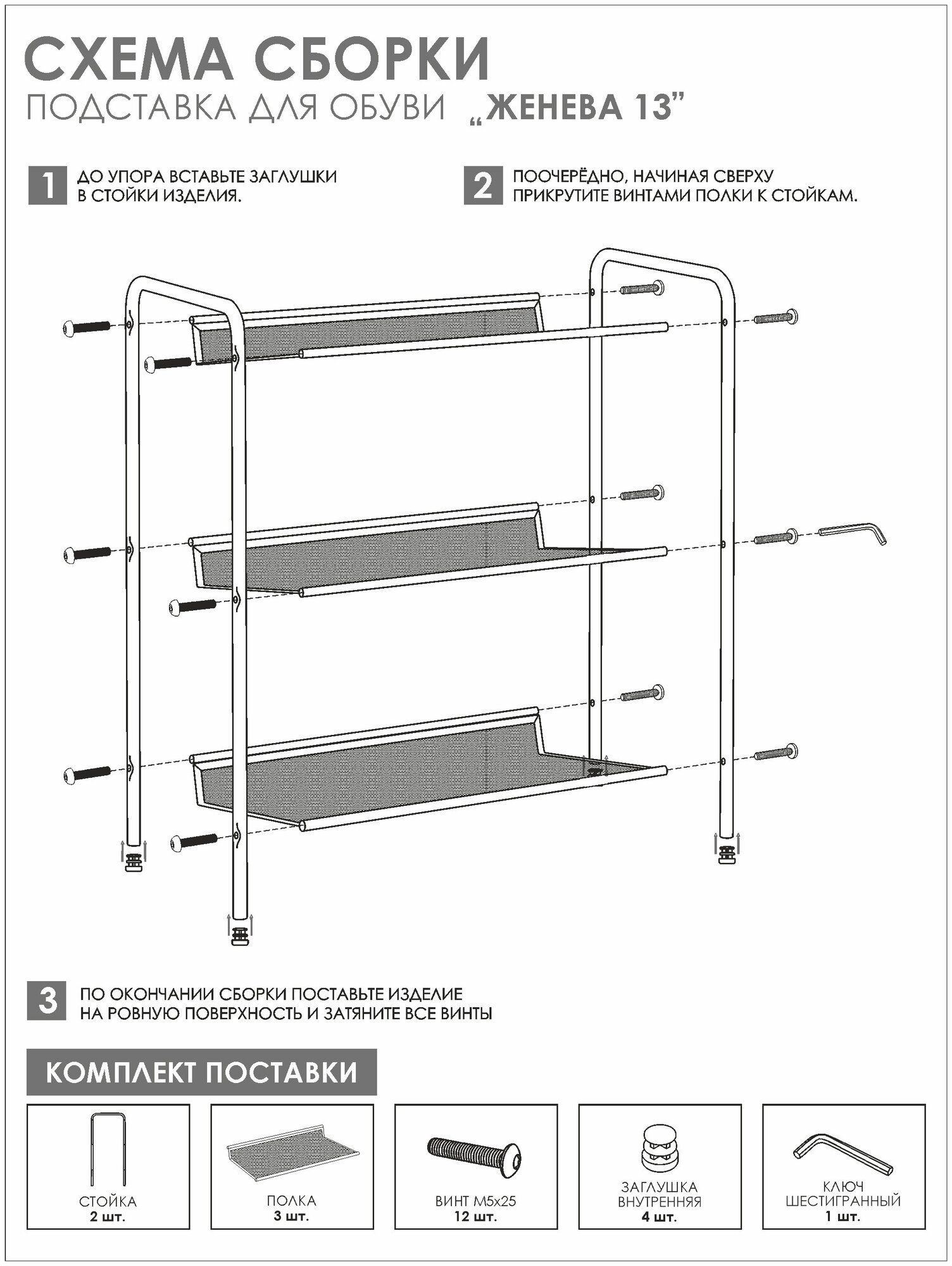 СХЕМА СБОРКИ
ПОДСТАВКА ДЛЯ ОБУВИ „ЖЕНЕВА 13”

1 ДО УПОРА ВСТАВЬТЕ ЗАГЛУШКИ В СТОЙКИ ИЗДЕЛИЯ.

2 ПООЧЕРЁДНО, НАЧИНАЯ СВЕРХУ ПРИКРУТИТЕ ВИНТАМИ ПОЛКИ К СТОЙКАМ.

3 ПО ОКОНЧАНИИ СБОРКИ ПОСТАВЬТЕ ИЗДЕЛИЕ НА РОВНУЮ ПОВЕРХНОСТЬ И ЗАТЯНИТЕ ВСЕ ВИНТЫ

КОМПЛЕКТ ПОСТАВКИ

СТОЙКА
2 шт.

ПОЛКА
3 шт.

ВИНТ М5х25
12 шт.

ЗАГЛУШКА ВНУТРЕННЯЯ
4 шт.

КЛЮЧ ШЕСТИГРАННЫЙ
1 шт.