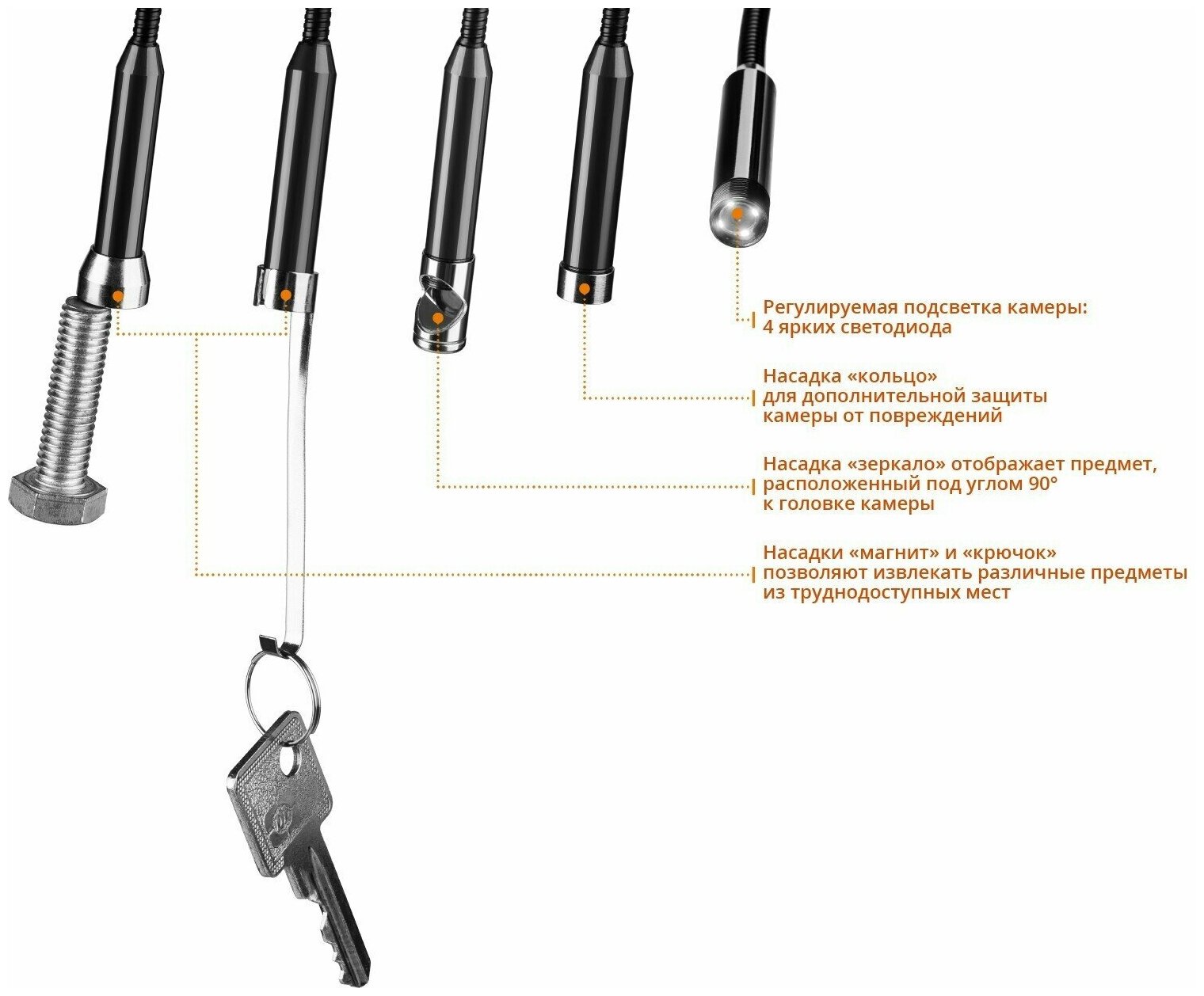 Регулируемая подсветка камеры: 4 ярких светодиода

Насадка «кольцо» для дополнительной защиты камеры от повреждений

Насадка «зеркало» отображает предмет, расположенный под углом 90° к головке камеры

Насадки «магнит» и «крючок» позволяют извлекать различные предметы из труднодоступных мест