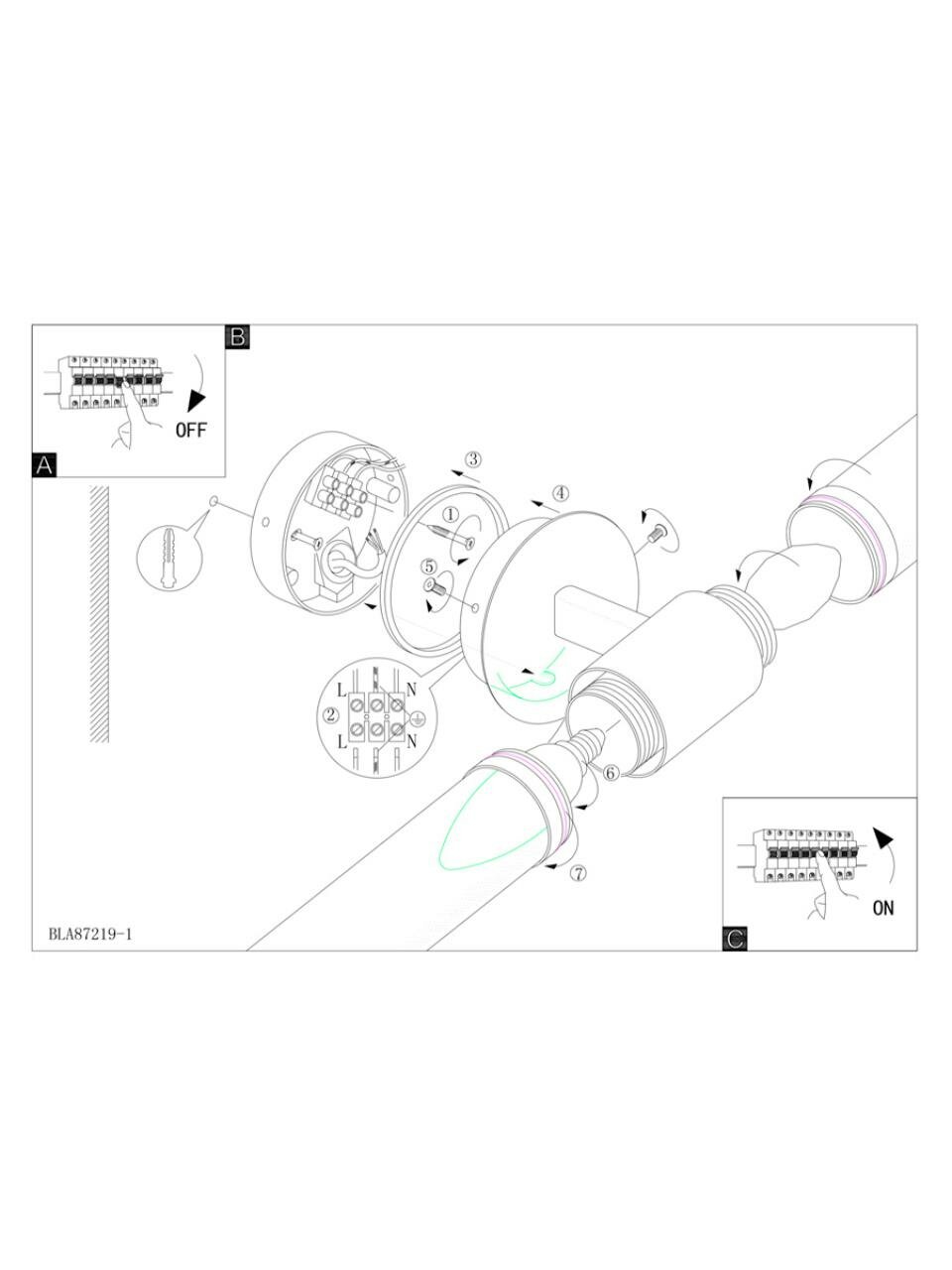 B
OFF
A
③
④
①
⑤
L
N
②
L
N
⑥
⑦
ON
C
BLA87219-1