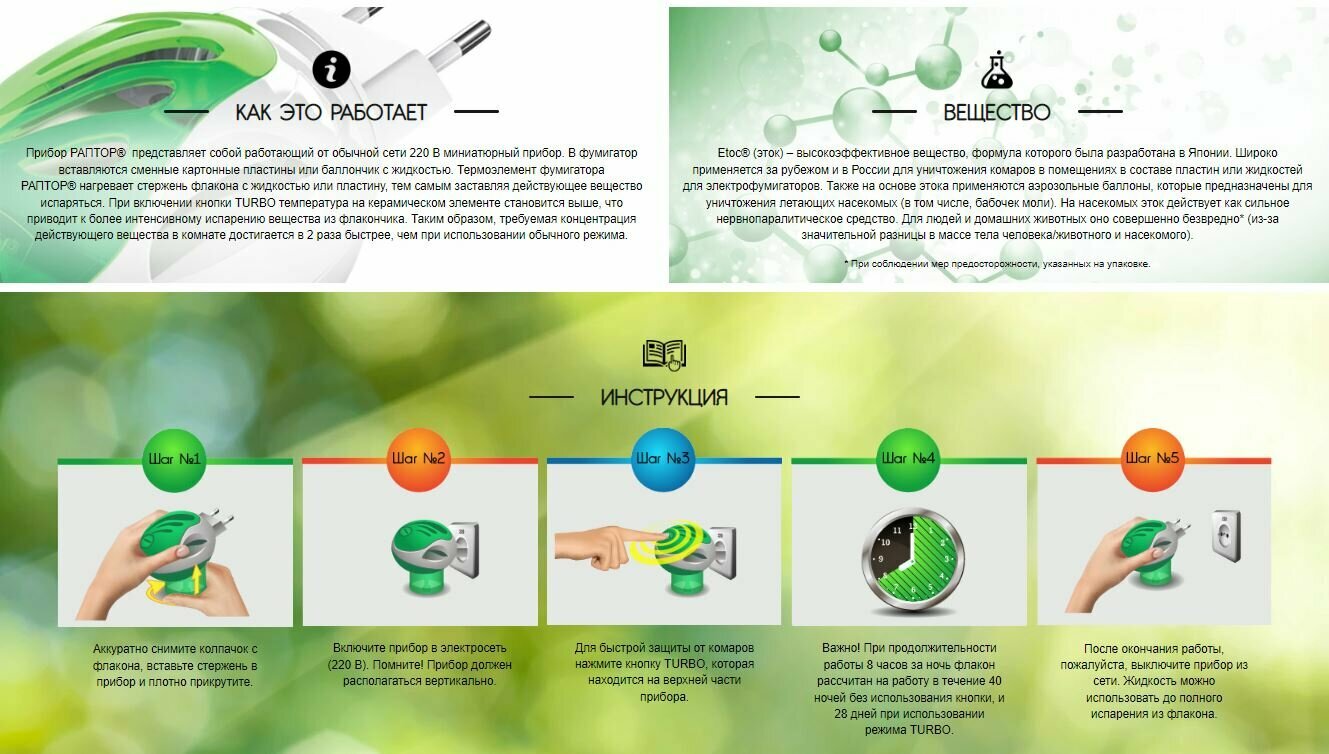 КАК ЭТО РАБОТАЕТ

Прибор РАПТОР® представляет собой работающий от обычной сети 220 В миниатюрный прибор. В фумигатор вставляются сменные картонные пластины или баллончик с жидкостью. Термоэлемент фумигатора РАПТОР® нагревает стержень флакона с жидкостью или пластину, тем самым заставляя действующее вещество испаряться. При включении кнопки TURBO температура на керамическом элементе становится выше, что приводит к более интенсивному испарению вещества из флакончика. Таким образом, требуемая концентрация действующего вещества в комнате достигается в 2 раза быстрее, чем при использовании обычного режима.

ВЕЩЕСТВО

Etoc® (эток) – высокоэффективное вещество, формула которого была разработана в Японии. Широко применяется за рубежом и в России для уничтожения комаров в помещениях в составе пластин или жидкостей для электрофумигаторов. Также на основе этока применяются аэрозольные баллоны, которые предназначены для уничтожения летающих насекомых (в том числе, бабочек моли). На насекомых эток действует как сильное нервнопаралитическое средство. Для людей и домашних животных оно совершенно безвредно* (из-за значительной разницы в массе тела человека/животного и насекомого).

* При соблюдении мер предосторожности, указанных на упаковке.

ИНСТРУКЦИЯ

Шаг №1

Аккуратно снимите колпачок с флакона, вставьте стержень в прибор и плотно прикрутите.

Шаг №2

Включите прибор в электросеть (220 В). Помните! Прибор должен располагаться вертикально.

Шаг №3

Для быстрой защиты от комаров нажмите кнопку TURBO, которая находится на верхней части прибора.

Шаг №4

11 12 1 2 3 4 5 6 7 8 9 10

Важно! При продолжительности работы 8 часов за ночь флакон рассчитан на работу в течение 40 ночей без использования кнопки, и 28 дней при использовании режима TURBO.

Шаг №5

После окончания работы, пожалуйста, выключите прибор из сети. Жидкость можно использовать до полного испарения из флакона.