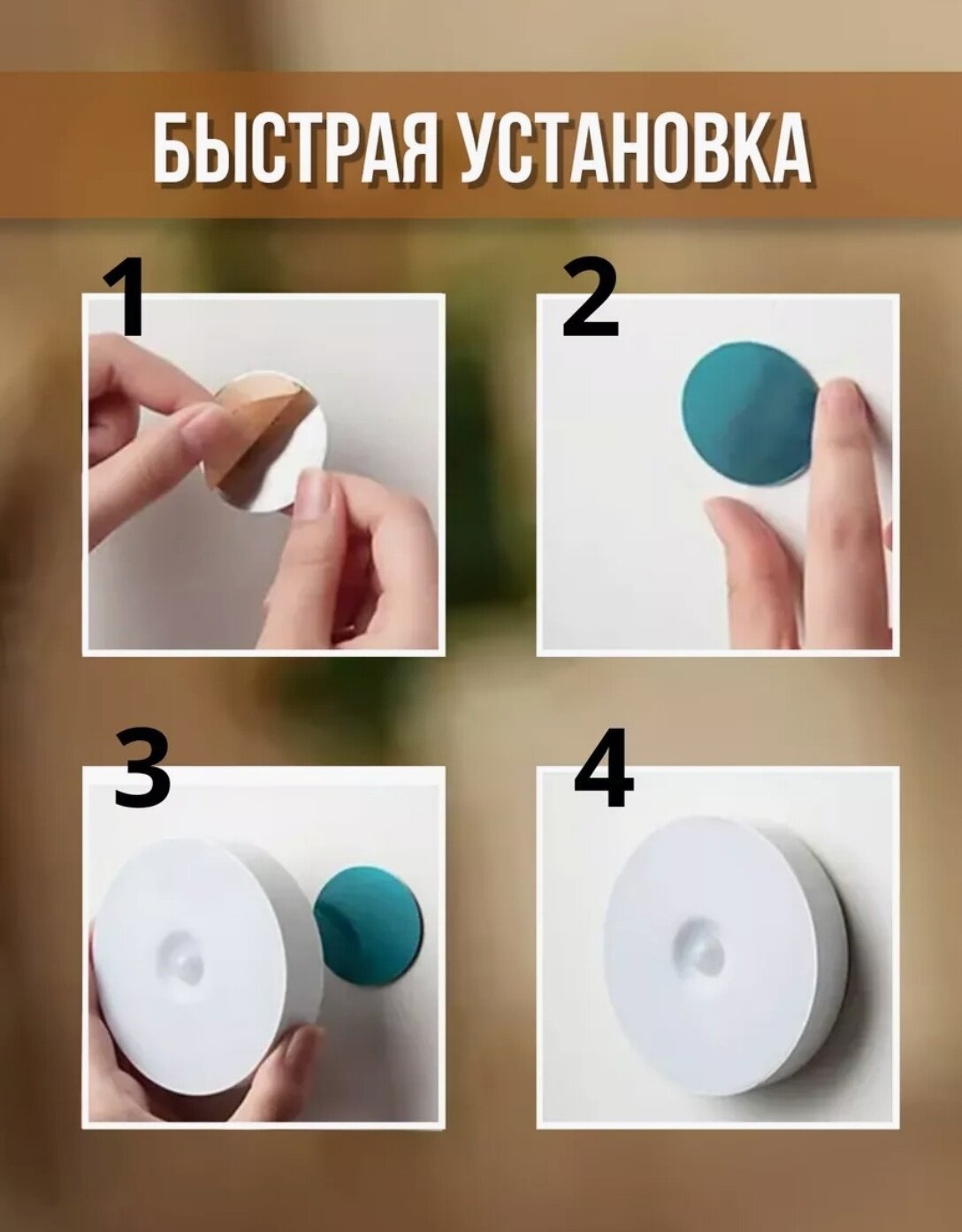 БЫСТРАЯ УСТАНОВКА

1

2

3

4