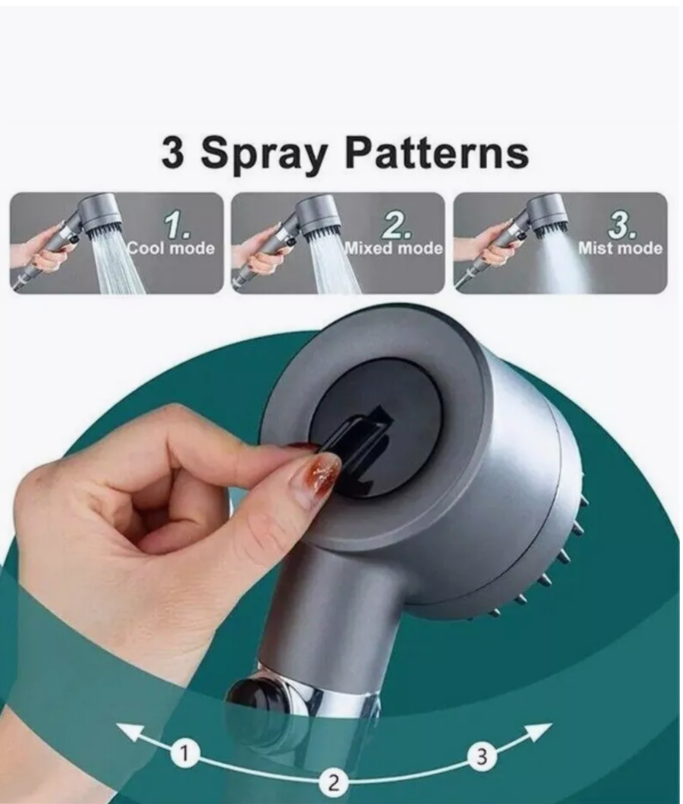 3 Spray Patterns

1.
Cool mode

2.
Mixed mode

3.
Mist mode

1
2
3