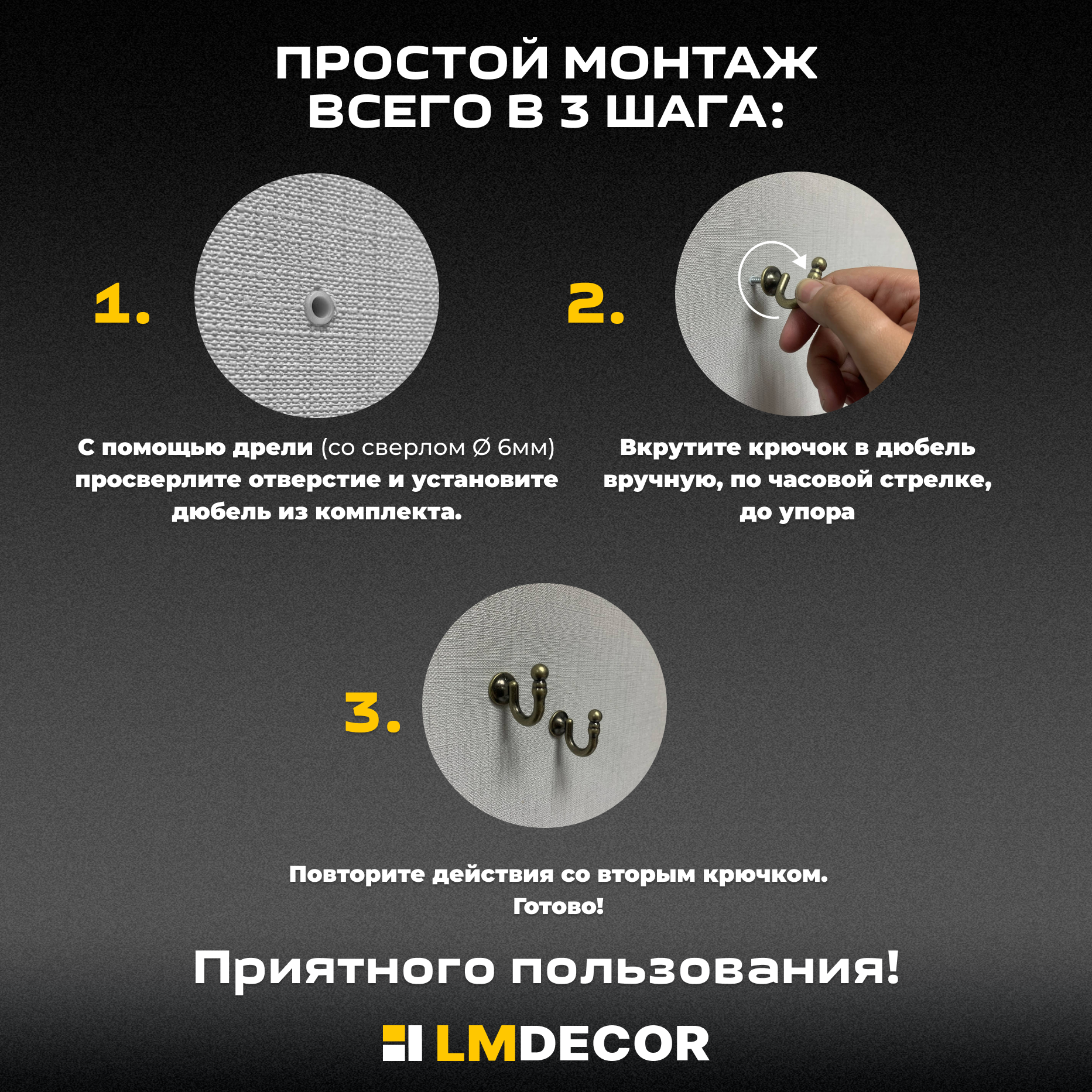 ПРОСТОЙ МОНТАЖ ВСЕГО В 3 ШАГА:

1.

С помощью дрели (со сверлом Ø 6мм) просверлите отверстие и установите дюбель из комплекта.

2.

Вкрутите крючок в дюбель вручную, по часовой стрелке, до упора

3.

Повторите действия со вторым крючком. Готово!

Приятного пользования!

LMDECOR