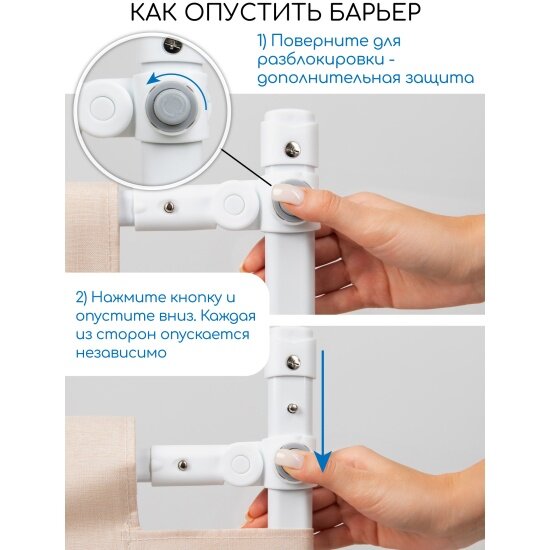 КАК ОПУСТИТЬ БАРЬЕР

1) Поверните для разблокировки - дополнительная защита

2) Нажмите кнопку и опустите вниз. Каждая из сторон опускается независимо