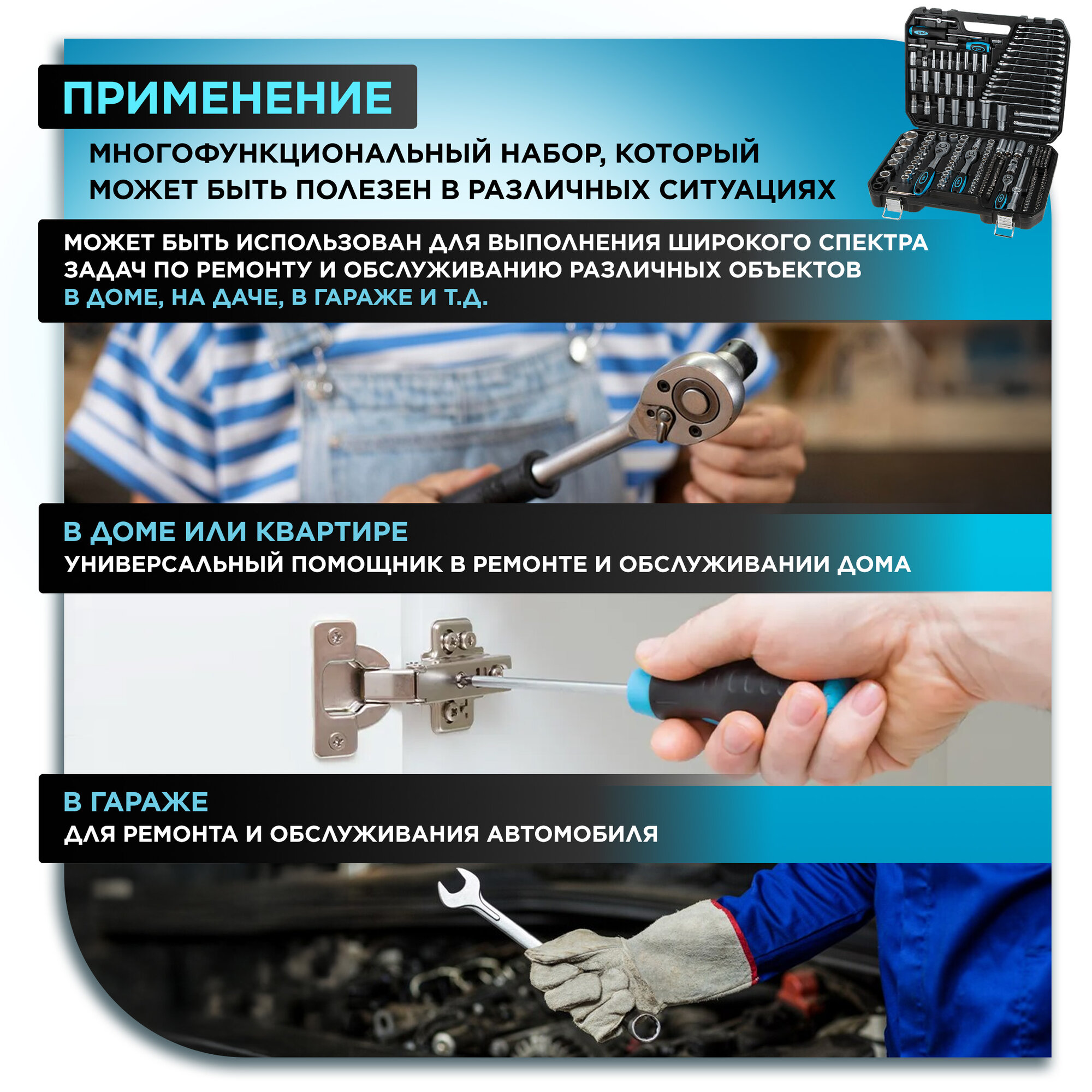 ПРИМЕНЕНИЕ

МНОГОФУНКЦИОНАЛЬНЫЙ НАБОР, КОТОРЫЙ МОЖЕТ БЫТЬ ПОЛЕЗЕН В РАЗЛИЧНЫХ СИТУАЦИЯХ

МОЖЕТ БЫТЬ ИСПОЛЬЗОВАН ДЛЯ ВЫПОЛНЕНИЯ ШИРОКОГО СПЕКТРА ЗАДАЧ ПО РЕМОНТУ И ОБСЛУЖИВАНИЮ РАЗЛИЧНЫХ ОБЪЕКТОВ В ДОМЕ, НА ДАЧЕ, В ГАРАЖЕ И Т.Д.

В ДОМЕ ИЛИ КВАРТИРЕ
УНИВЕРСАЛЬНЫЙ ПОМОЩНИК В РЕМОНТЕ И ОБСЛУЖИВАНИИ ДОМА

В ГАРАЖЕ
ДЛЯ РЕМОНТА И ОБСЛУЖИВАНИЯ АВТОМОБИЛЯ