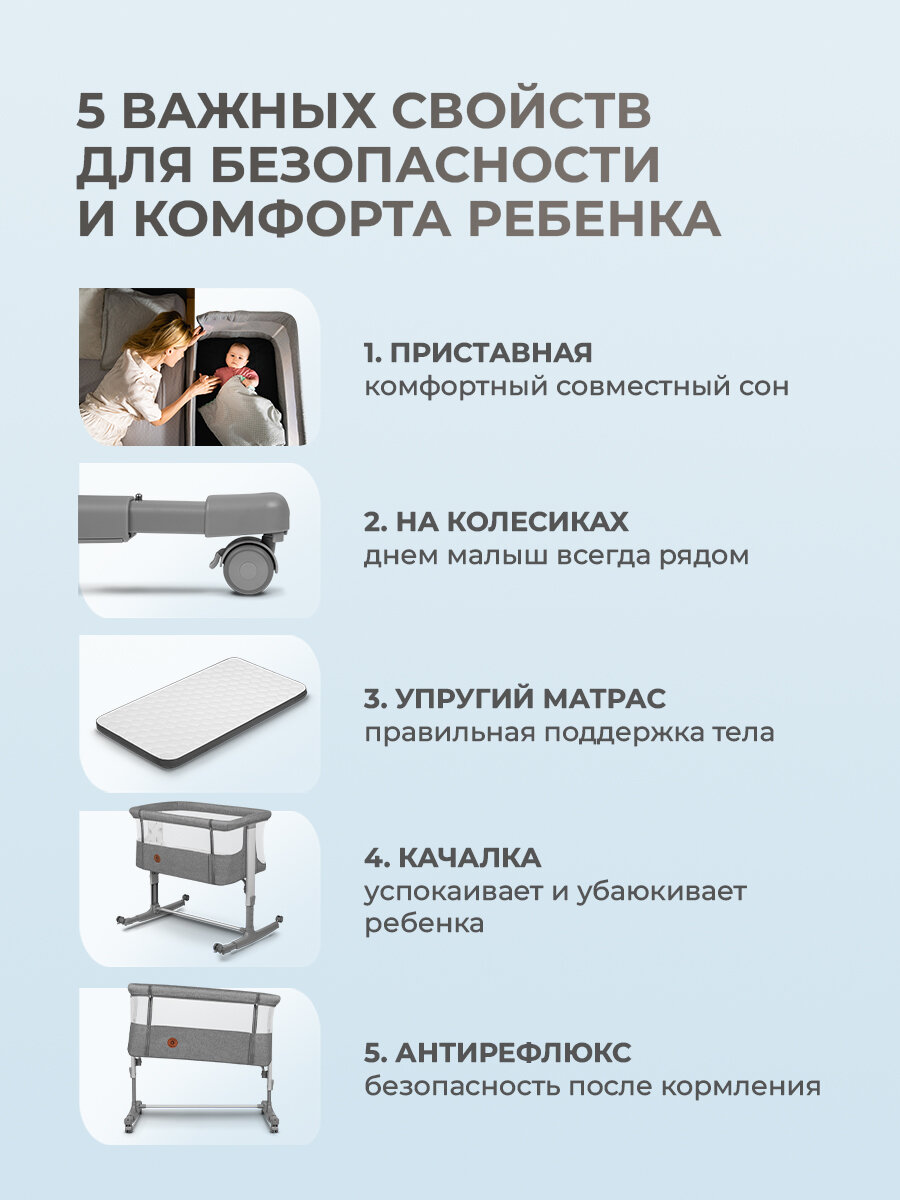 5 ВАЖНЫХ СВОЙСТВ ДЛЯ БЕЗОПАСНОСТИ И КОМФОРТА РЕБЕНКА

1. ПРИСТАВНАЯ
комфортный совместный сон

2. НА КОЛЕСИКАХ
днем малыш всегда рядом

3. УПРУГИЙ МАТРАС
правильная поддержка тела

4. КАЧАЛКА
успокаивает и убаюкивает ребенка

5. АНТИРЕФЛЮКС
безопасность после кормления