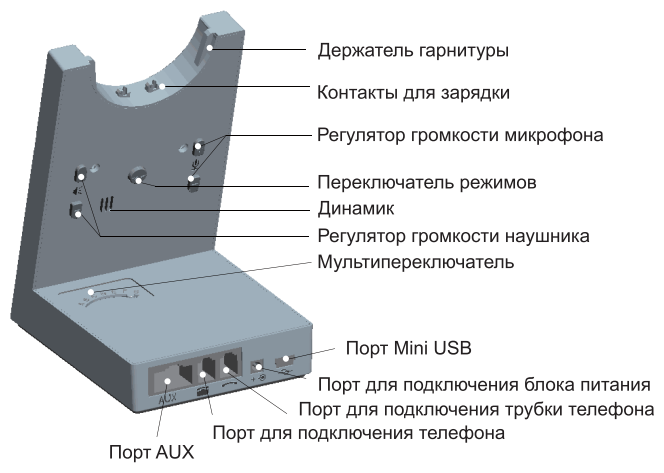 Держатель гарнитуры
Контакты для зарядки
Регулятор громкости микрофона
Переключатель режимов
Динамик
Регулятор громкости наушника
Мультипереключатель
Порт Mini USB
Порт для подключения блока питания
Порт для подключения трубки телефона
Порт для подключения телефона
Порт AUX
AUX