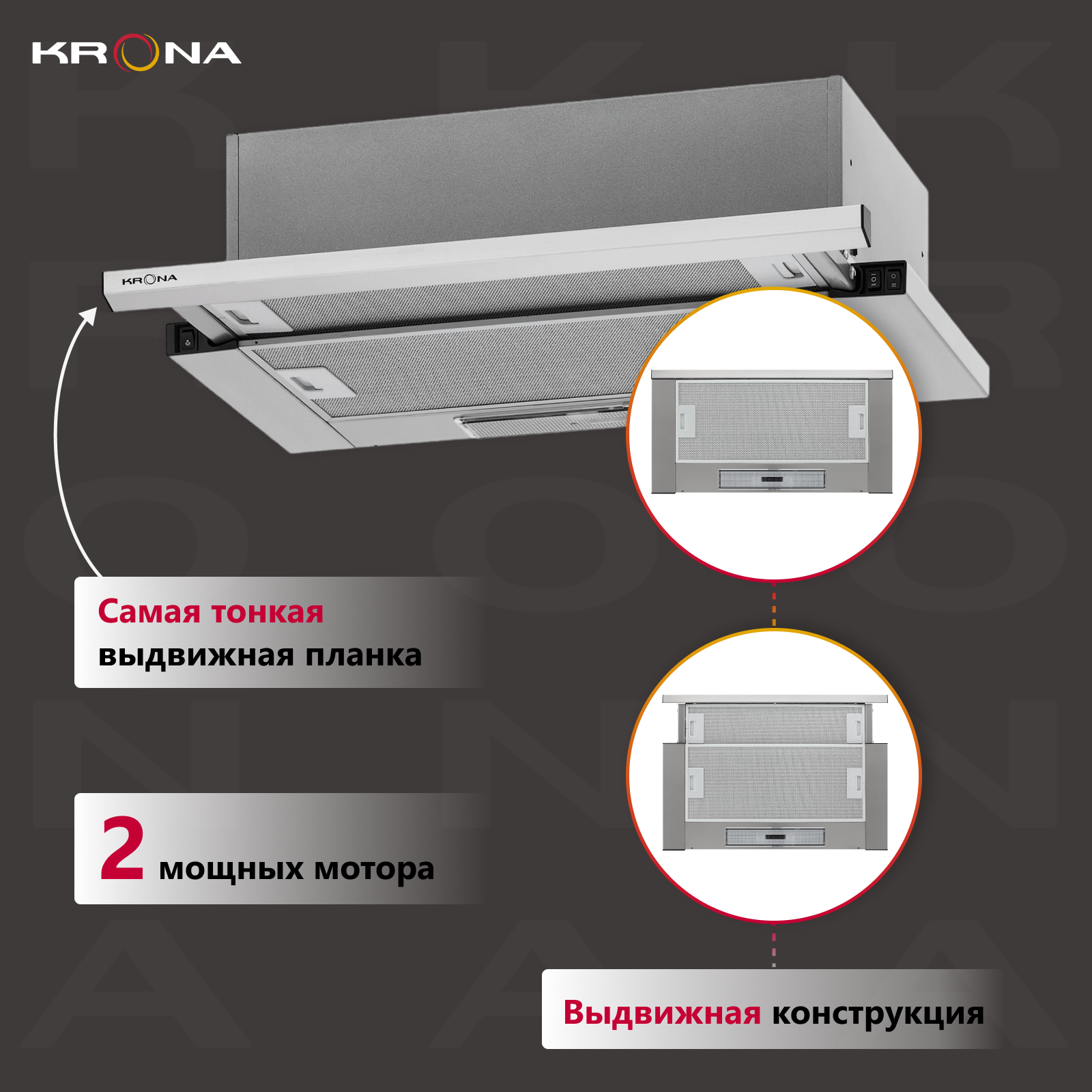 KRONA

KRONA

Самая тонкая выдвижная планка

2 мощных мотора

Выдвижная конструкция